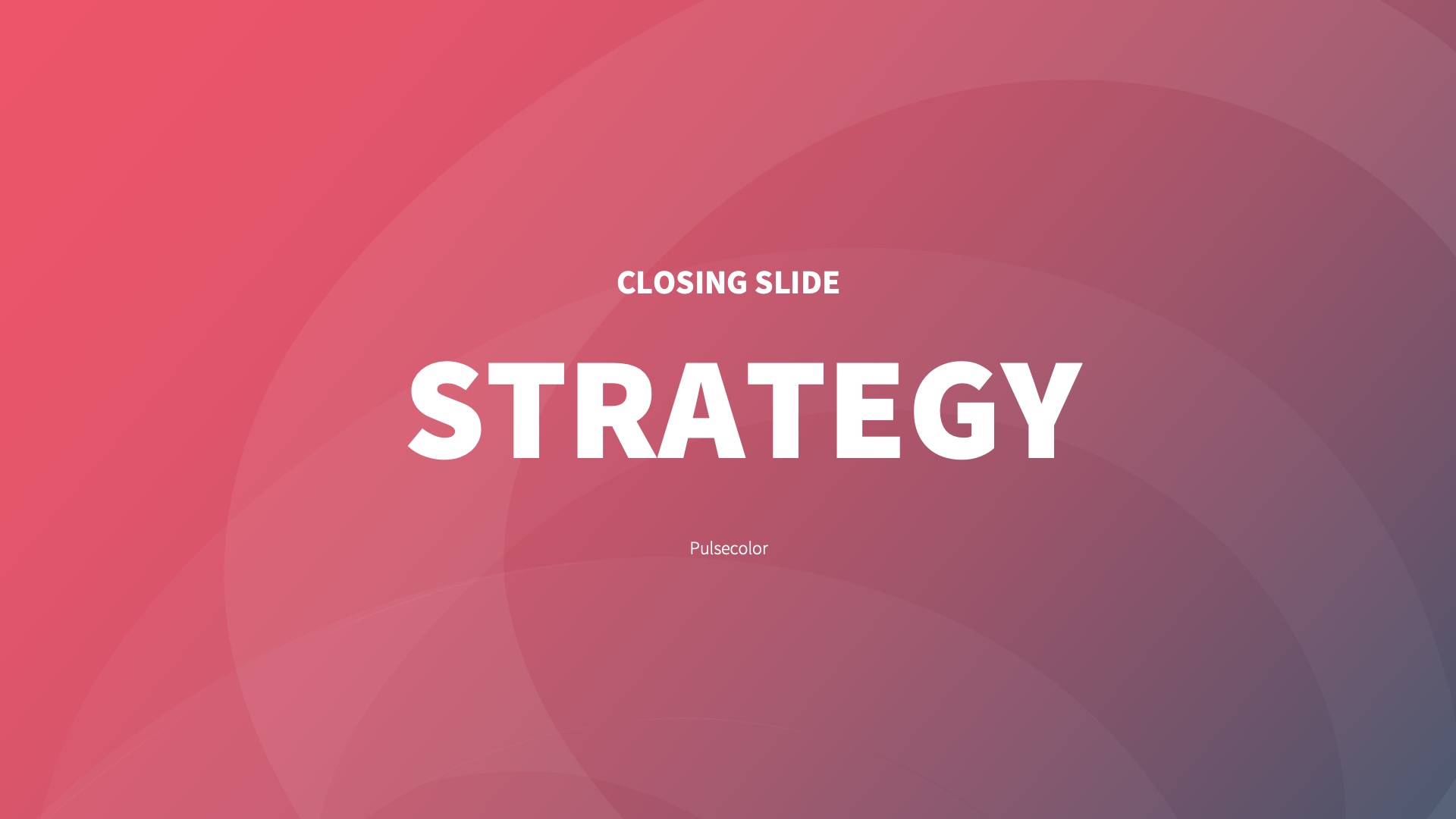 CLOSING SLIDE

STRATEGY

Pulsecolor