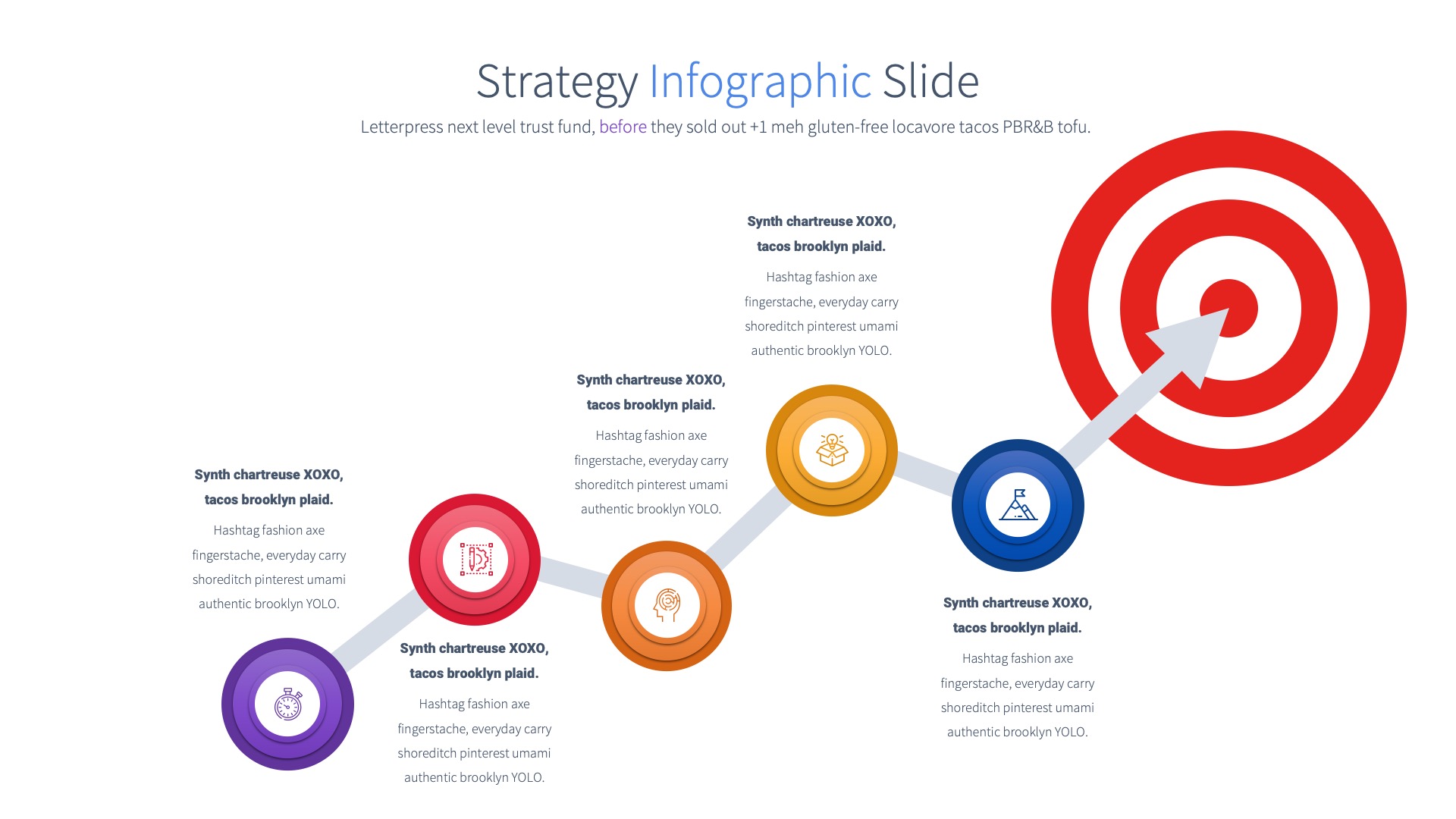 Strategy Infographic Slide

Letterpress next level trust fund, before they sold out +1 meh gluten-free locavore tacos PBR&B tofu.

Synth chartreuse XOXO, tacos brooklyn plaid.

Hashtag fashion axe fingerstache, everyday carry shoreditch pinterest umami authentic brooklyn YOLO.

Synth chartreuse XOXO, tacos brooklyn plaid.

Hashtag fashion axe fingerstache, everyday carry shoreditch pinterest umami authentic brooklyn YOLO.

Synth chartreuse XOXO, tacos brooklyn plaid.

Hashtag fashion axe fingerstache, everyday carry shoreditch pinterest umami authentic brooklyn YOLO.

Synth chartreuse XOXO, tacos brooklyn plaid.

Hashtag fashion axe fingerstache, everyday carry shoreditch pinterest umami authentic brooklyn YOLO.

Synth chartreuse XOXO, tacos brooklyn plaid.

Hashtag fashion axe fingerstache, everyday carry shoreditch pinterest umami authentic brooklyn YOLO.