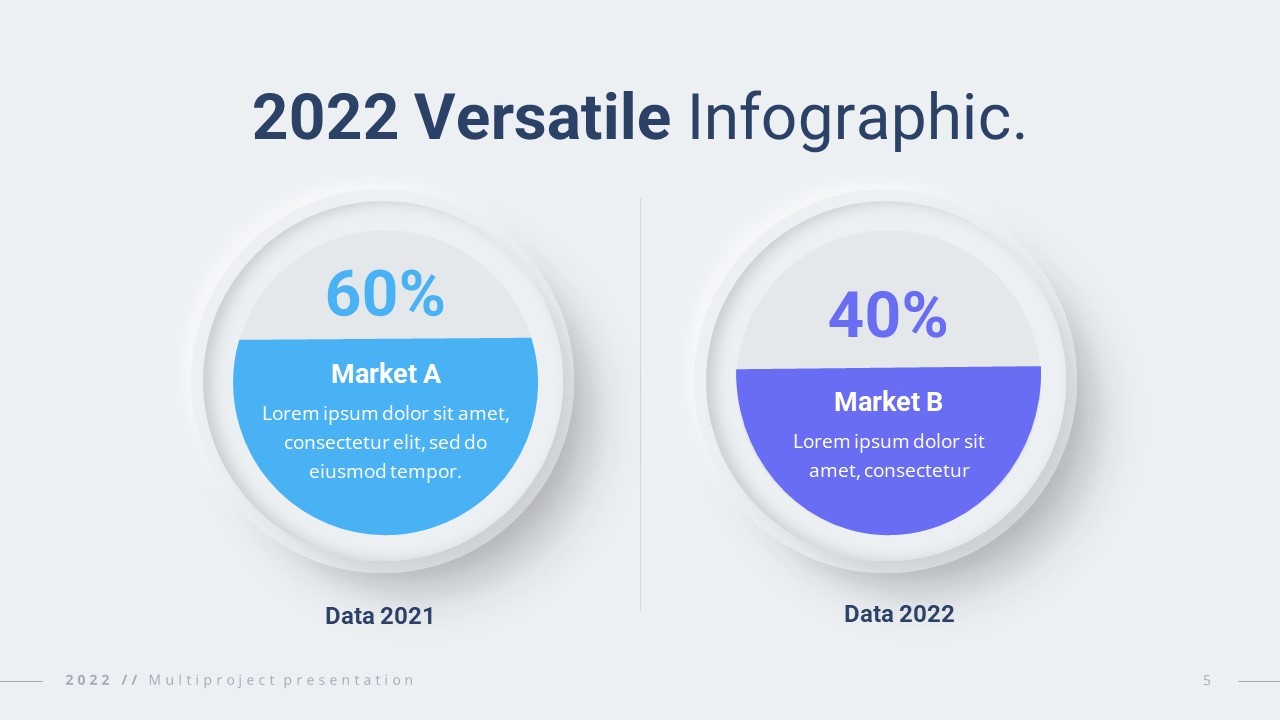 2022 Versatile Infographic.

60%

Market A

Lorem ipsum dolor sit amet, consectetur elit, sed do eiusmod tempor.

Data 2021

40%

Market B

Lorem ipsum dolor sit amet, consectetur

Data 2022

2022 // Multiproject presentation

5