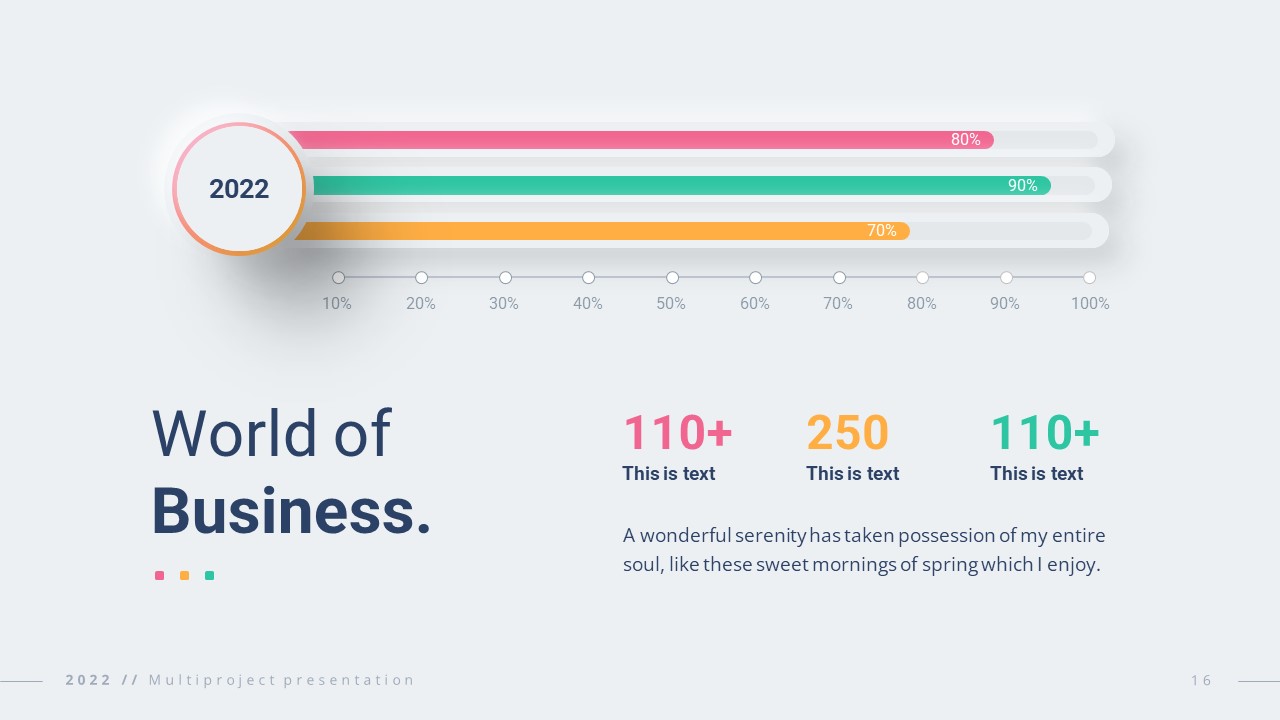 2022

80%

90%

70%

10% 20% 30% 40% 50% 60% 70% 80% 90% 100%

World of
Business.

110+
This is text

250
This is text

110+
This is text

A wonderful serenity has taken possession of my entire soul, like these sweet mornings of spring which I enjoy.

2022 // Multiproject presentation

16