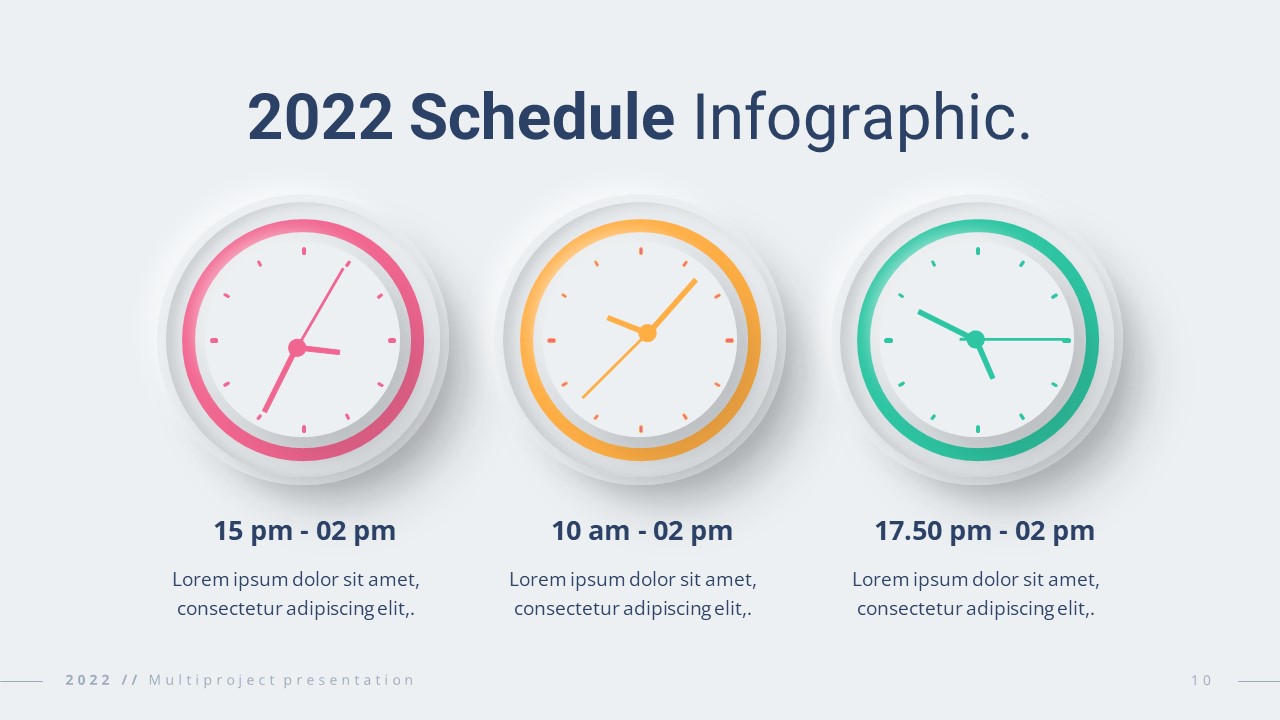 2022 Schedule Infographic.

15 pm - 02 pm

Lorem ipsum dolor sit amet, consectetur adipiscing elit,.

10 am - 02 pm

Lorem ipsum dolor sit amet, consectetur adipiscing elit,.

17.50 pm - 02 pm

Lorem ipsum dolor sit amet, consectetur adipiscing elit,.

2022 // Multiproject presentation

10