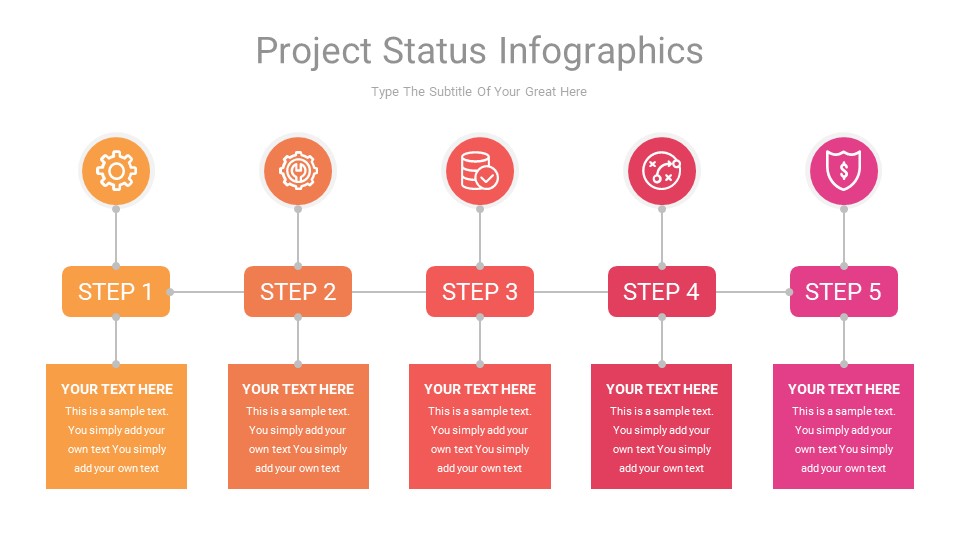 Project Status Infographics

Type The Subtitle Of Your Great Here

STEP 1

STEP 2

STEP 3

STEP 4

STEP 5

YOUR TEXT HERE
This is a sample text. You simply add your own text You simply add your own text

YOUR TEXT HERE
This is a sample text. You simply add your own text You simply add your own text

YOUR TEXT HERE
This is a sample text. You simply add your own text You simply add your own text

YOUR TEXT HERE
This is a sample text. You simply add your own text You simply add your own text

YOUR TEXT HERE
This is a sample text. You simply add your own text You simply add your own text