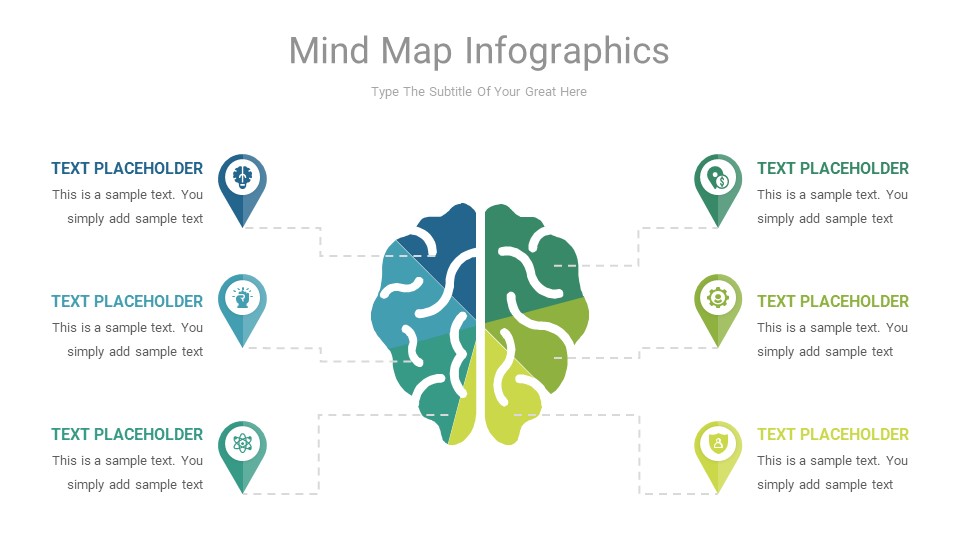 Mind Map Infographics

Type The Subtitle Of Your Great Here

TEXT PLACEHOLDER

This is a sample text. You simply add sample text

TEXT PLACEHOLDER

This is a sample text. You simply add sample text

TEXT PLACEHOLDER

This is a sample text. You simply add sample text

TEXT PLACEHOLDER

This is a sample text. You simply add sample text

TEXT PLACEHOLDER

This is a sample text. You simply add sample text

TEXT PLACEHOLDER

This is a sample text. You simply add sample text