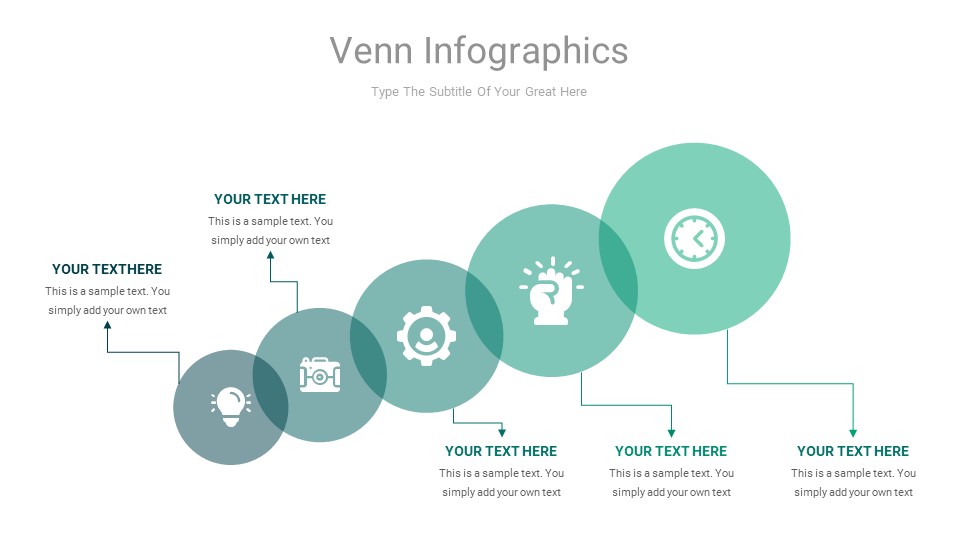 Venn Infographics

Type The Subtitle Of Your Great Here

YOUR TEXT HERE
This is a sample text. You simply add your own text

YOUR TEXTHERE
This is a sample text. You simply add your own text

YOUR TEXT HERE
This is a sample text. You simply add your own text

YOUR TEXT HERE
This is a sample text. You simply add your own text

YOUR TEXT HERE
This is a sample text. You simply add your own text