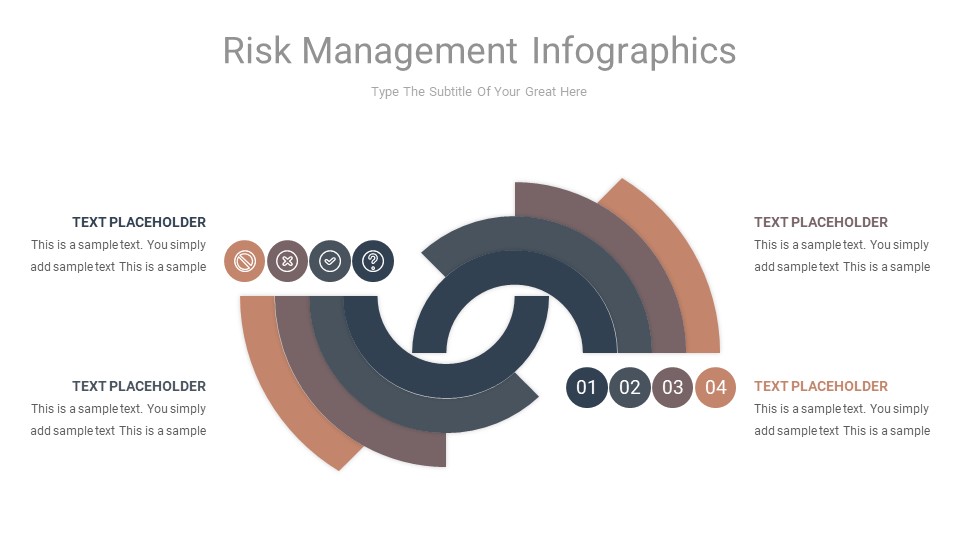 Risk Management Infographics

Type The Subtitle Of Your Great Here

TEXT PLACEHOLDER
This is a sample text. You simply add sample text This is a sample

TEXT PLACEHOLDER
This is a sample text. You simply add sample text This is a sample

TEXT PLACEHOLDER
This is a sample text. You simply add sample text This is a sample

01 02 03 04

TEXT PLACEHOLDER
This is a sample text. You simply add sample text This is a sample