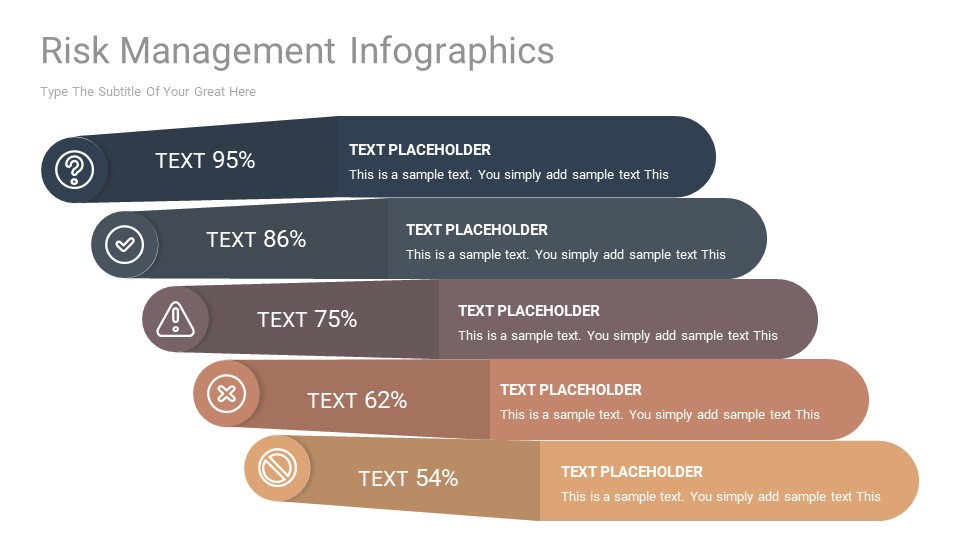 Risk Management Infographics

Type The Subtitle Of Your Great Here

TEXT 95%

TEXT PLACEHOLDER

This is a sample text. You simply add sample text This

TEXT 86%

TEXT PLACEHOLDER

This is a sample text. You simply add sample text This

TEXT 75%

TEXT PLACEHOLDER

This is a sample text. You simply add sample text This

TEXT 62%

TEXT PLACEHOLDER

This is a sample text. You simply add sample text This

TEXT 54%

TEXT PLACEHOLDER

This is a sample text. You simply add sample text This