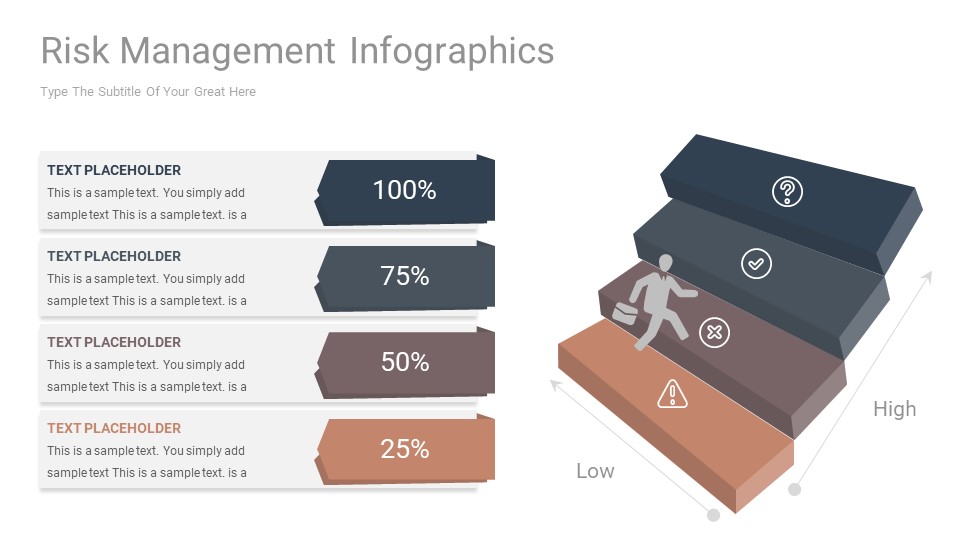 Risk Management Infographics

Type The Subtitle Of Your Great Here

TEXT PLACEHOLDER
This is a sample text. You simply add sample text This is a sample text. is a

100%

TEXT PLACEHOLDER
This is a sample text. You simply add sample text This is a sample text. is a

75%

TEXT PLACEHOLDER
This is a sample text. You simply add sample text This is a sample text. is a

50%

TEXT PLACEHOLDER
This is a sample text. You simply add sample text This is a sample text. is a

25%

Low

High