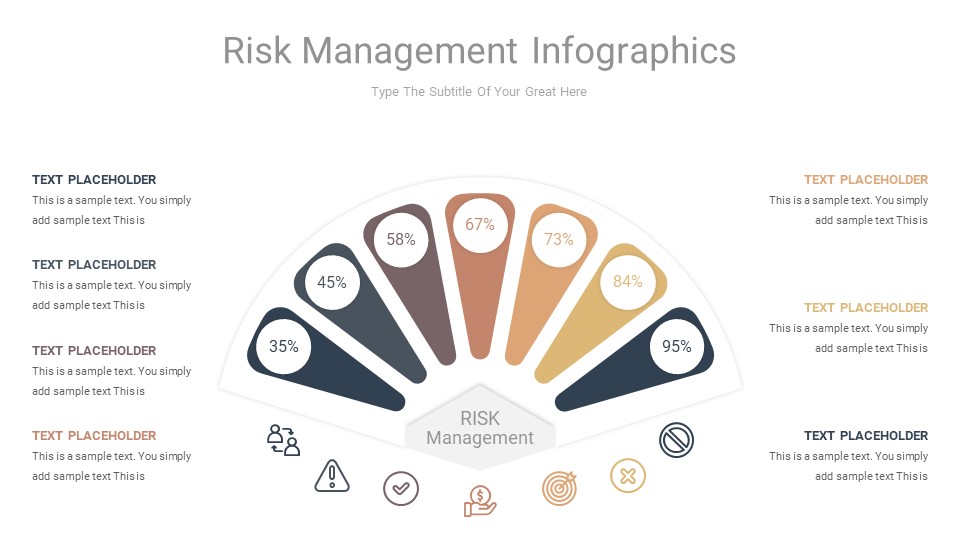 Risk Management Infographics

Type The Subtitle Of Your Great Here

TEXT PLACEHOLDER
This is a sample text. You simply add sample text This is

TEXT PLACEHOLDER
This is a sample text. You simply add sample text This is

TEXT PLACEHOLDER
This is a sample text. You simply add sample text This is

TEXT PLACEHOLDER
This is a sample text. You simply add sample text This is

35%

45%

58%

67%

73%

84%

95%

RISK Management

TEXT PLACEHOLDER
This is a sample text. You simply add sample text This is

TEXT PLACEHOLDER
This is a sample text. You simply add sample text This is

TEXT PLACEHOLDER
This is a sample text. You simply add sample text This is