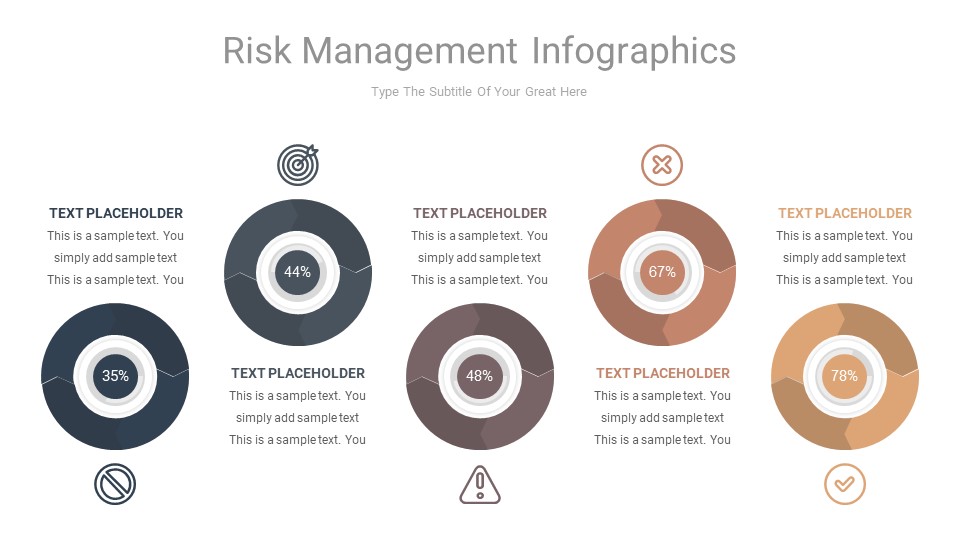 Risk Management Infographics

Type The Subtitle Of Your Great Here

TEXT PLACEHOLDER

This is a sample text. You simply add sample text This is a sample text. You

35%

44%

TEXT PLACEHOLDER

This is a sample text. You simply add sample text This is a sample text. You

TEXT PLACEHOLDER

This is a sample text. You simply add sample text This is a sample text. You

48%

67%

TEXT PLACEHOLDER

This is a sample text. You simply add sample text This is a sample text. You

TEXT PLACEHOLDER

This is a sample text. You simply add sample text This is a sample text. You

78%