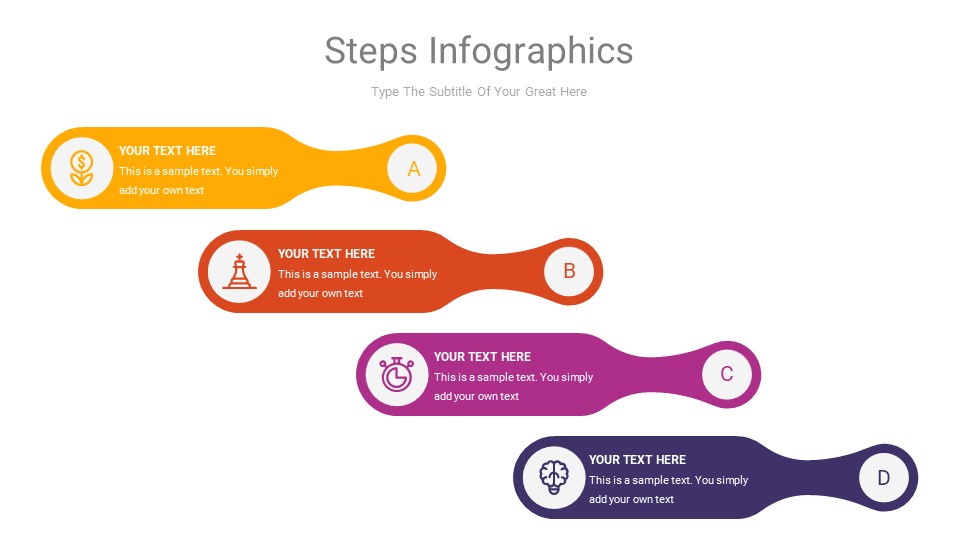 Steps Infographics

Type The Subtitle Of Your Great Here

YOUR TEXT HERE
This is a sample text. You simply add your own text

A

YOUR TEXT HERE
This is a sample text. You simply add your own text

B

YOUR TEXT HERE
This is a sample text. You simply add your own text

C

YOUR TEXT HERE
This is a sample text. You simply add your own text

D