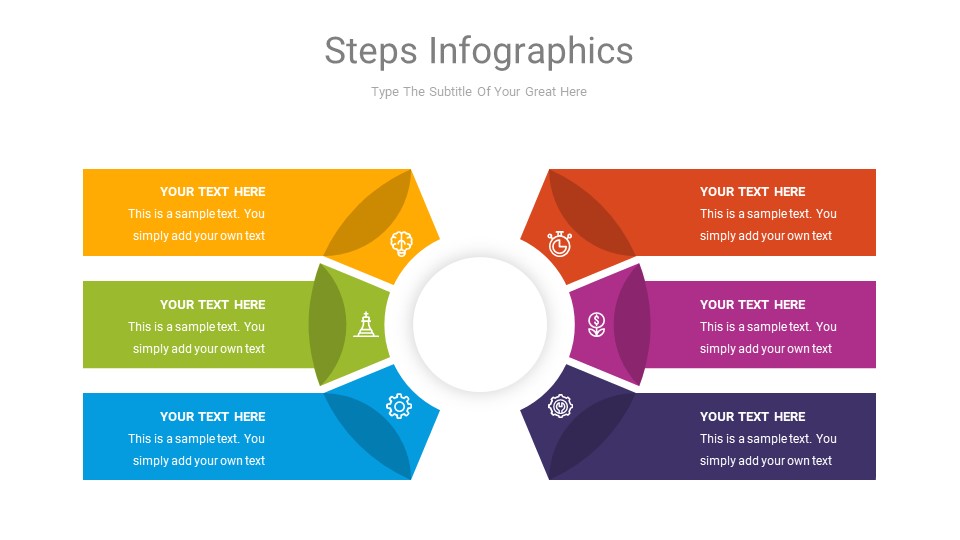 Steps Infographics

Type The Subtitle Of Your Great Here

YOUR TEXT HERE
This is a sample text. You simply add your own text

YOUR TEXT HERE
This is a sample text. You simply add your own text

YOUR TEXT HERE
This is a sample text. You simply add your own text

YOUR TEXT HERE
This is a sample text. You simply add your own text

YOUR TEXT HERE
This is a sample text. You simply add your own text

YOUR TEXT HERE
This is a sample text. You simply add your own text