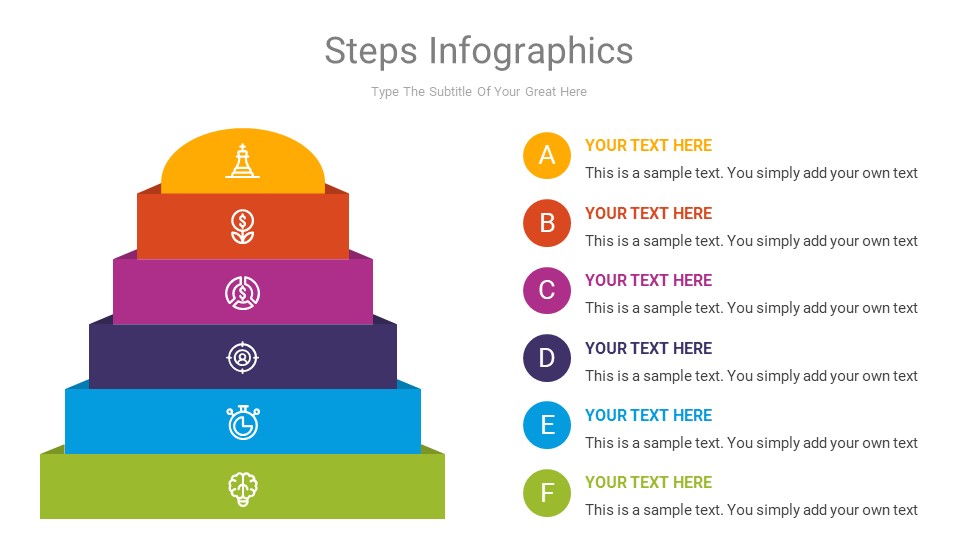 Steps Infographics

Type The Subtitle Of Your Great Here

A
YOUR TEXT HERE
This is a sample text. You simply add your own text

B
YOUR TEXT HERE
This is a sample text. You simply add your own text

C
YOUR TEXT HERE
This is a sample text. You simply add your own text

D
YOUR TEXT HERE
This is a sample text. You simply add your own text

E
YOUR TEXT HERE
This is a sample text. You simply add your own text

F
YOUR TEXT HERE
This is a sample text. You simply add your own text