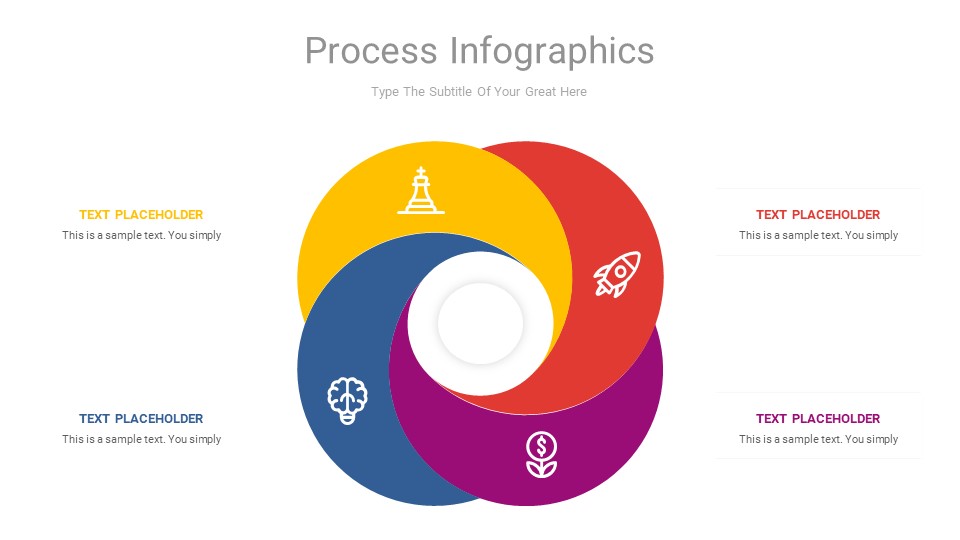 Process Infographics

Type The Subtitle Of Your Great Here

TEXT PLACEHOLDER
This is a sample text. You simply

TEXT PLACEHOLDER
This is a sample text. You simply

TEXT PLACEHOLDER
This is a sample text. You simply

TEXT PLACEHOLDER
This is a sample text. You simply