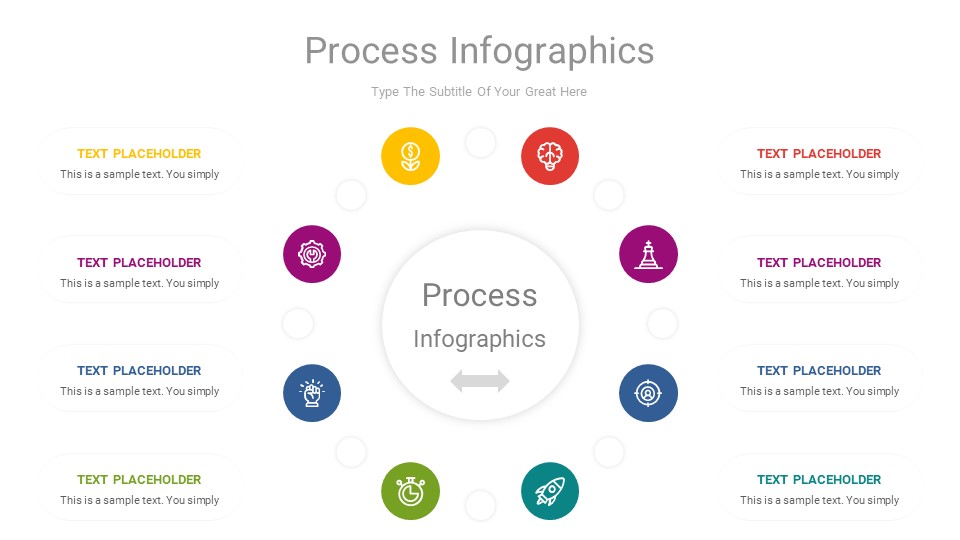 Process Infographics

Type The Subtitle Of Your Great Here

TEXT PLACEHOLDER
This is a sample text. You simply

TEXT PLACEHOLDER
This is a sample text. You simply

TEXT PLACEHOLDER
This is a sample text. You simply

TEXT PLACEHOLDER
This is a sample text. You simply

Process
Infographics

TEXT PLACEHOLDER
This is a sample text. You simply

TEXT PLACEHOLDER
This is a sample text. You simply

TEXT PLACEHOLDER
This is a sample text. You simply

TEXT PLACEHOLDER
This is a sample text. You simply