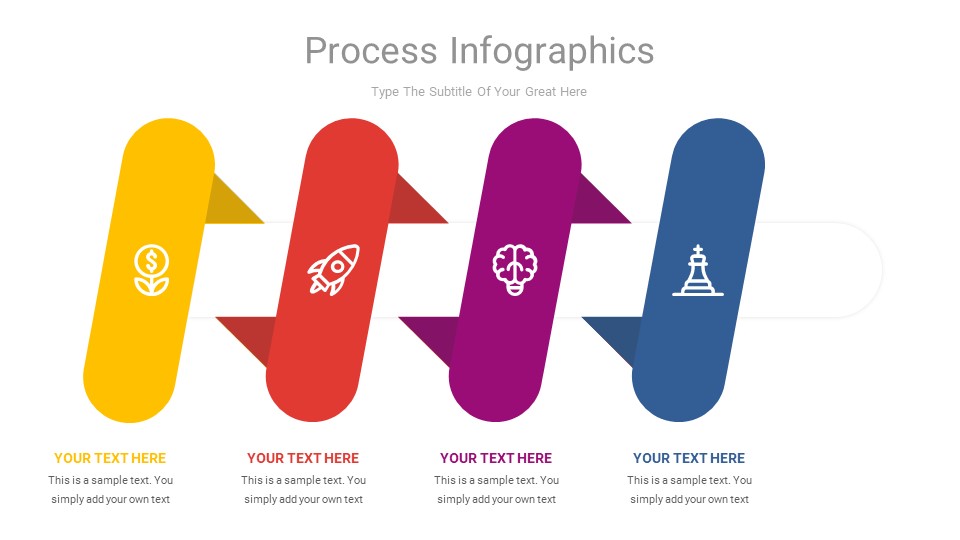 Process Infographics

Type The Subtitle Of Your Great Here

YOUR TEXT HERE
This is a sample text. You simply add your own text

YOUR TEXT HERE
This is a sample text. You simply add your own text

YOUR TEXT HERE
This is a sample text. You simply add your own text

YOUR TEXT HERE
This is a sample text. You simply add your own text