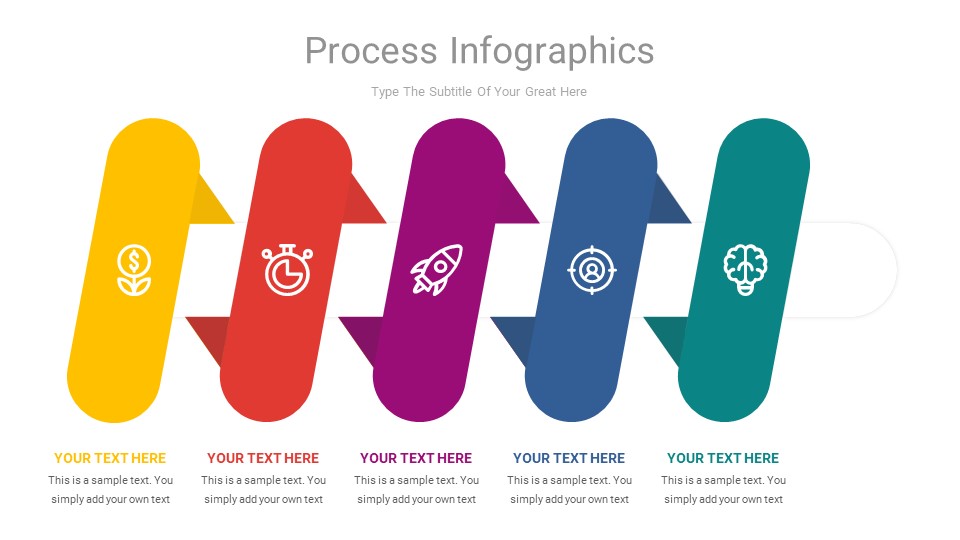 Process Infographics

Type The Subtitle Of Your Great Here

YOUR TEXT HERE
This is a sample text. You simply add your own text

YOUR TEXT HERE
This is a sample text. You simply add your own text

YOUR TEXT HERE
This is a sample text. You simply add your own text

YOUR TEXT HERE
This is a sample text. You simply add your own text

YOUR TEXT HERE
This is a sample text. You simply add your own text