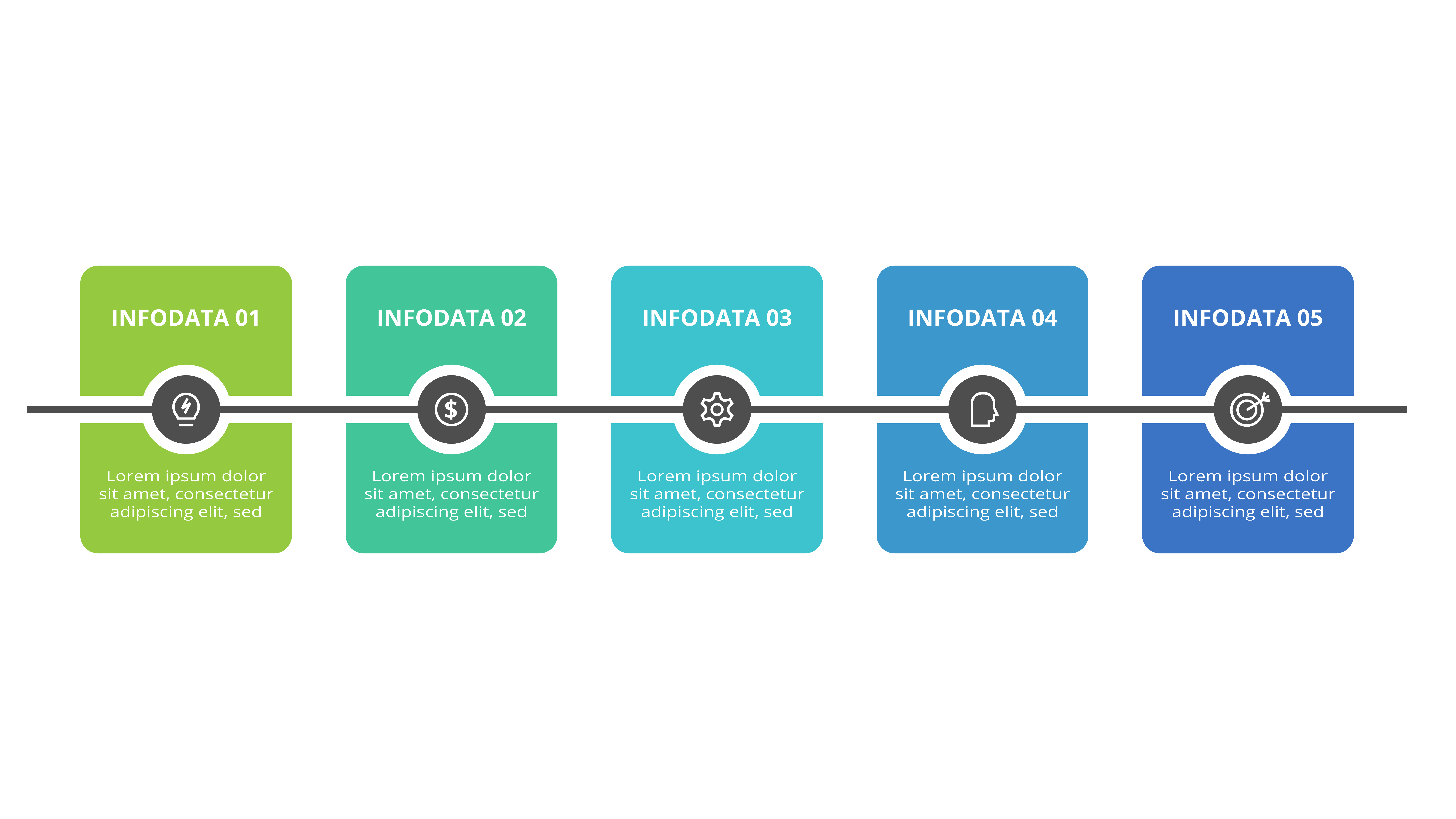 INFODATA 01

Lorem ipsum dolor sit amet, consectetur adipiscing elit, sed

INFODATA 02

Lorem ipsum dolor sit amet, consectetur adipiscing elit, sed

INFODATA 03

Lorem ipsum dolor sit amet, consectetur adipiscing elit, sed

INFODATA 04

Lorem ipsum dolor sit amet, consectetur adipiscing elit, sed

INFODATA 05

Lorem ipsum dolor sit amet, consectetur adipiscing elit, sed