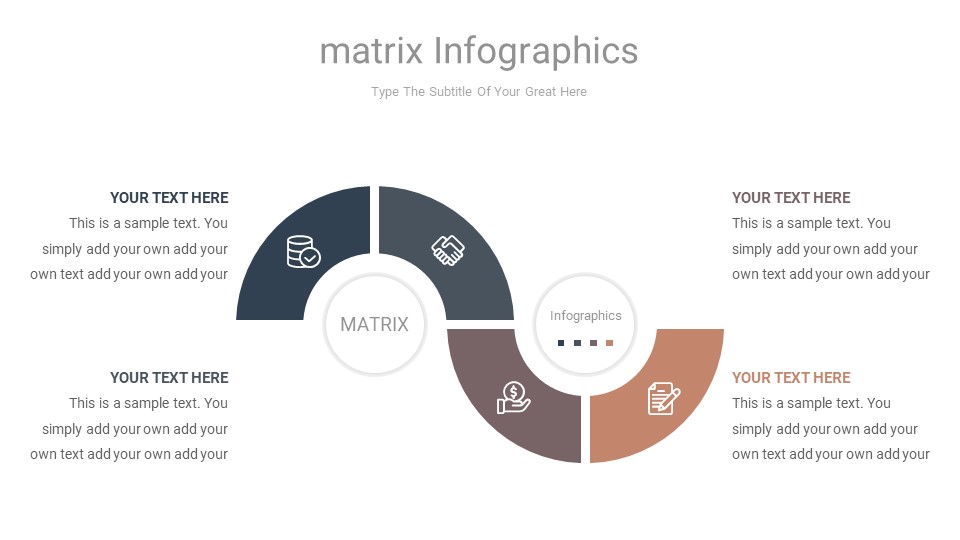 matrix Infographics

Type The Subtitle Of Your Great Here

YOUR TEXT HERE
This is a sample text. You simply add your own add your own text add your own add your

YOUR TEXT HERE
This is a sample text. You simply add your own add your own text add your own add your

MATRIX

Infographics

YOUR TEXT HERE
This is a sample text. You simply add your own add your own text add your own add your

YOUR TEXT HERE
This is a sample text. You simply add your own add your own text add your own add your