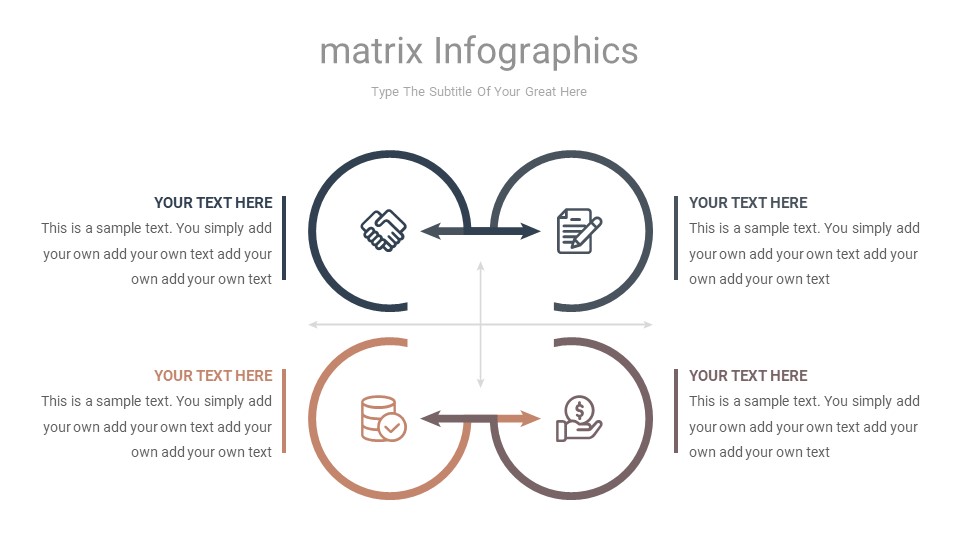 matrix Infographics

Type The Subtitle Of Your Great Here

YOUR TEXT HERE
This is a sample text. You simply add your own add your own text add your own add your own text

YOUR TEXT HERE
This is a sample text. You simply add your own add your own text add your own add your own text

YOUR TEXT HERE
This is a sample text. You simply add your own add your own text add your own add your own text

YOUR TEXT HERE
This is a sample text. You simply add your own add your own text add your own add your own text