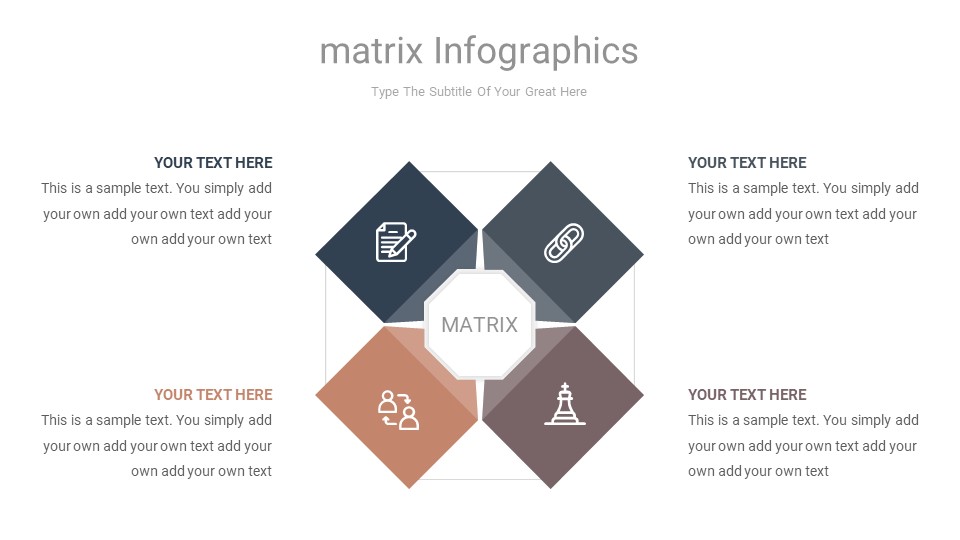 matrix Infographics

Type The Subtitle Of Your Great Here

YOUR TEXT HERE
This is a sample text. You simply add your own add your own text add your own add your own text

YOUR TEXT HERE
This is a sample text. You simply add your own add your own text add your own add your own text

MATRIX

YOUR TEXT HERE
This is a sample text. You simply add your own add your own text add your own add your own text

YOUR TEXT HERE
This is a sample text. You simply add your own add your own text add your own add your own text