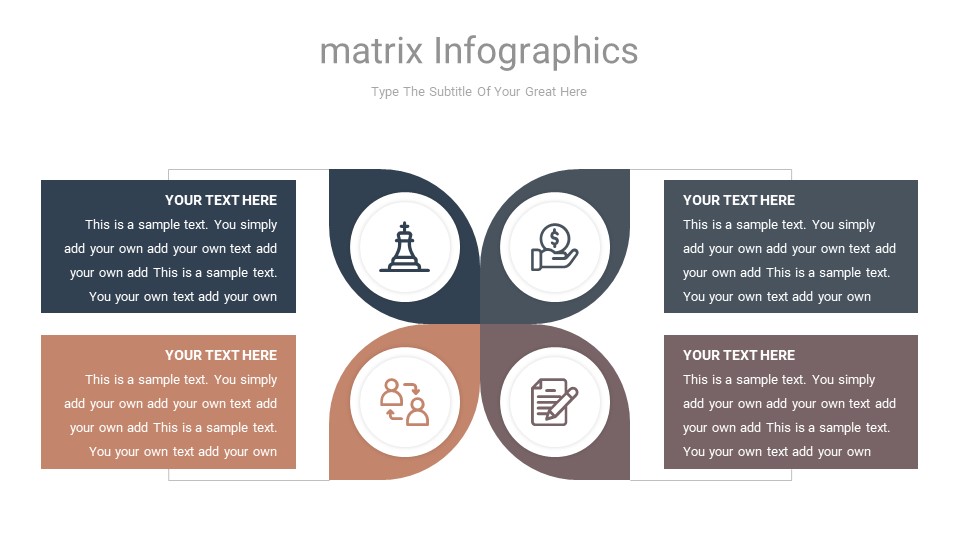 matrix Infographics

Type The Subtitle Of Your Great Here

YOUR TEXT HERE

This is a sample text. You simply add your own add your own text add your own add This is a sample text. You your own text add your own

YOUR TEXT HERE

This is a sample text. You simply add your own add your own text add your own add This is a sample text. You your own text add your own

YOUR TEXT HERE

This is a sample text. You simply add your own add your own text add your own add This is a sample text. You your own text add your own

YOUR TEXT HERE

This is a sample text. You simply add your own add your own text add your own add This is a sample text. You your own text add your own