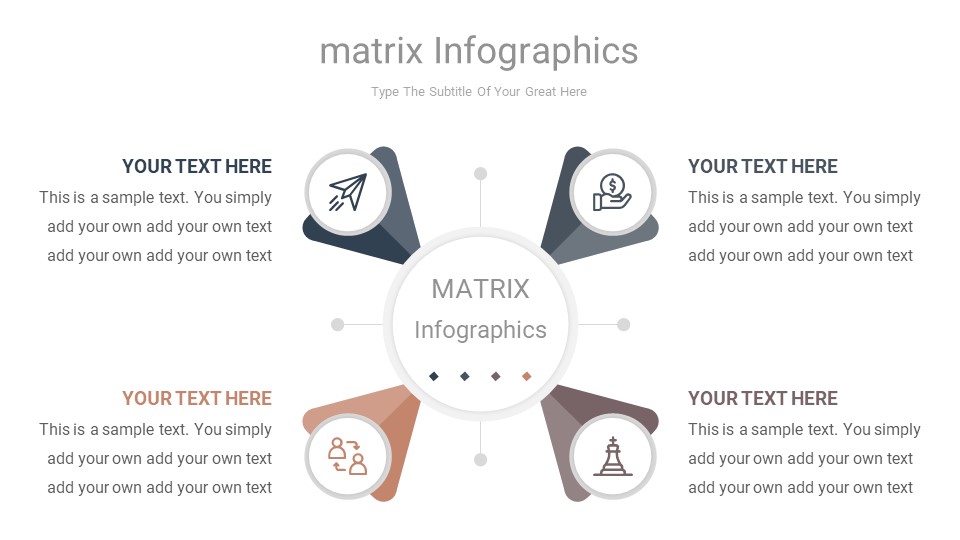 matrix Infographics

Type The Subtitle Of Your Great Here

YOUR TEXT HERE

This is a sample text. You simply add your own add your own text add your own add your own text

YOUR TEXT HERE

This is a sample text. You simply add your own add your own text add your own add your own text

MATRIX Infographics

YOUR TEXT HERE

This is a sample text. You simply add your own add your own text add your own add your own text

YOUR TEXT HERE

This is a sample text. You simply add your own add your own text add your own add your own text