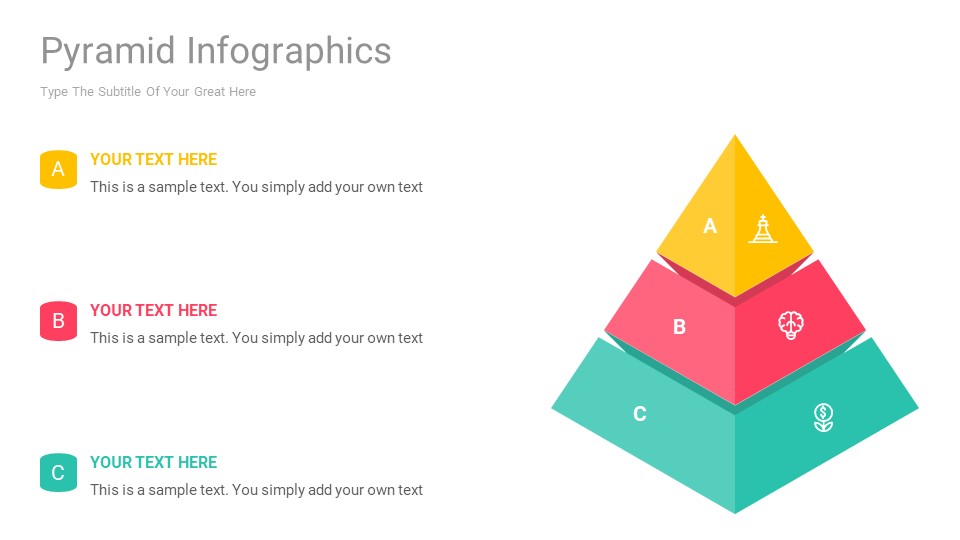 Pyramid Infographics

Type The Subtitle Of Your Great Here

A YOUR TEXT HERE

This is a sample text. You simply add your own text

B YOUR TEXT HERE

This is a sample text. You simply add your own text

C YOUR TEXT HERE

This is a sample text. You simply add your own text

A

B

C