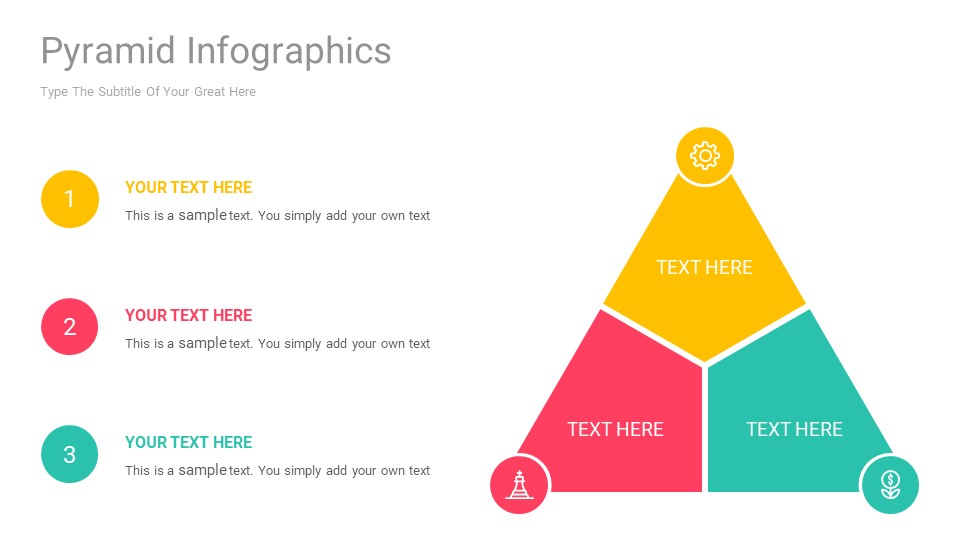 Pyramid Infographics

Type The Subtitle Of Your Great Here

1

YOUR TEXT HERE

This is a sample text. You simply add your own text

2

YOUR TEXT HERE

This is a sample text. You simply add your own text

3

YOUR TEXT HERE

This is a sample text. You simply add your own text

TEXT HERE

TEXT HERE

TEXT HERE