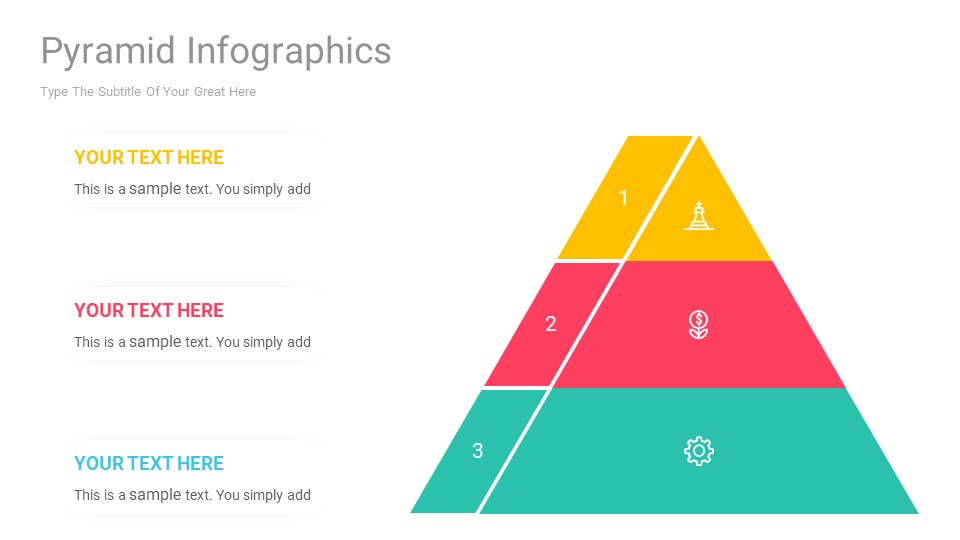 Pyramid Infographics

Type The Subtitle Of Your Great Here

YOUR TEXT HERE

This is a sample text. You simply add

YOUR TEXT HERE

This is a sample text. You simply add

YOUR TEXT HERE

This is a sample text. You simply add

1

2

3