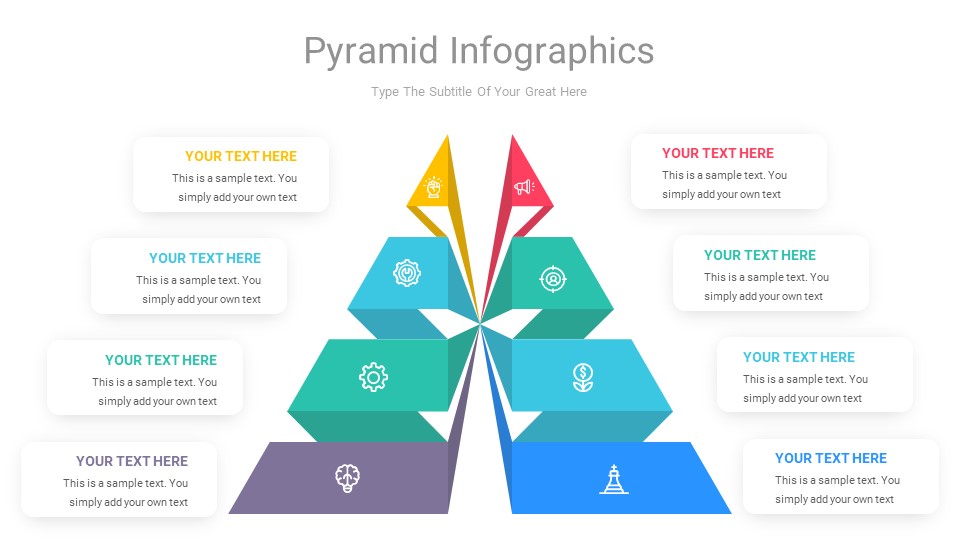 Pyramid Infographics

Type The Subtitle Of Your Great Here

YOUR TEXT HERE
This is a sample text. You simply add your own text

YOUR TEXT HERE
This is a sample text. You simply add your own text

YOUR TEXT HERE
This is a sample text. You simply add your own text

YOUR TEXT HERE
This is a sample text. You simply add your own text

YOUR TEXT HERE
This is a sample text. You simply add your own text

YOUR TEXT HERE
This is a sample text. You simply add your own text

YOUR TEXT HERE
This is a sample text. You simply add your own text

YOUR TEXT HERE
This is a sample text. You simply add your own text