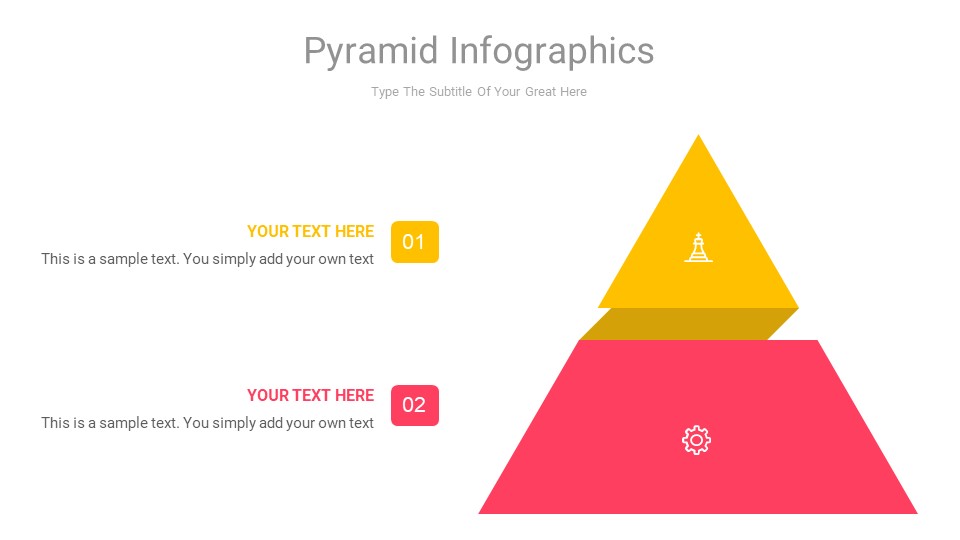 Pyramid Infographics

Type The Subtitle Of Your Great Here

YOUR TEXT HERE

01

This is a sample text. You simply add your own text

YOUR TEXT HERE

02

This is a sample text. You simply add your own text