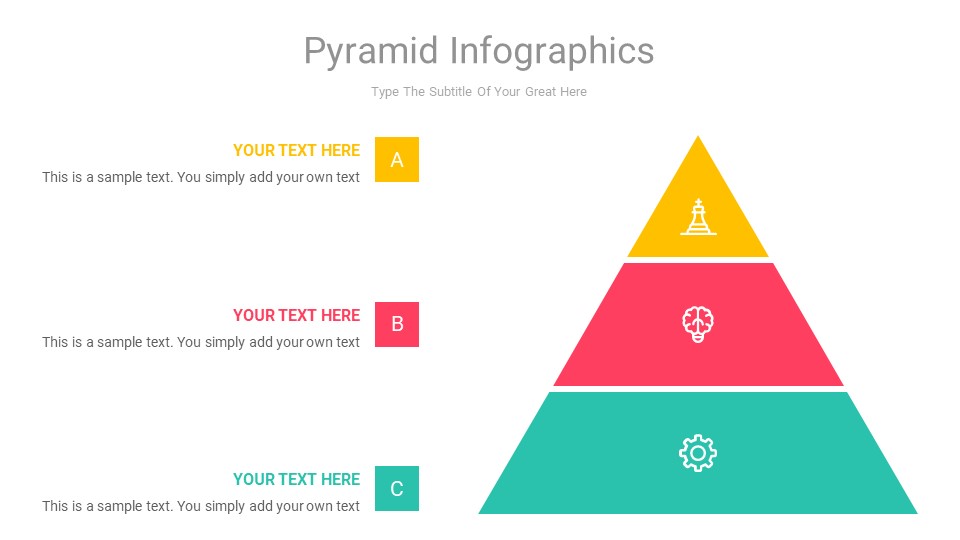 Pyramid Infographics

Type The Subtitle Of Your Great Here

YOUR TEXT HERE

This is a sample text. You simply add your own text

A

YOUR TEXT HERE

This is a sample text. You simply add your own text

B

YOUR TEXT HERE

This is a sample text. You simply add your own text

C