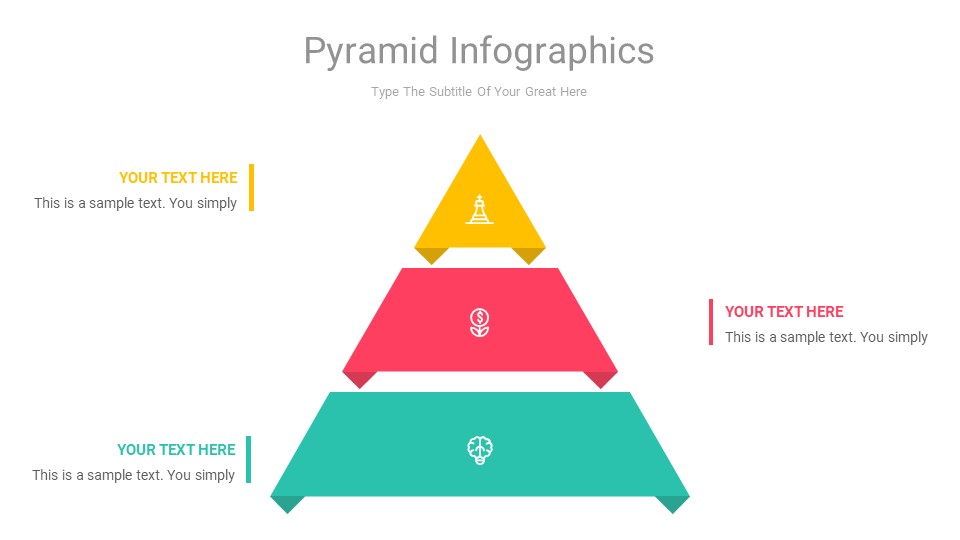 Pyramid Infographics

Type The Subtitle Of Your Great Here

YOUR TEXT HERE
This is a sample text. You simply

YOUR TEXT HERE
This is a sample text. You simply

YOUR TEXT HERE
This is a sample text. You simply