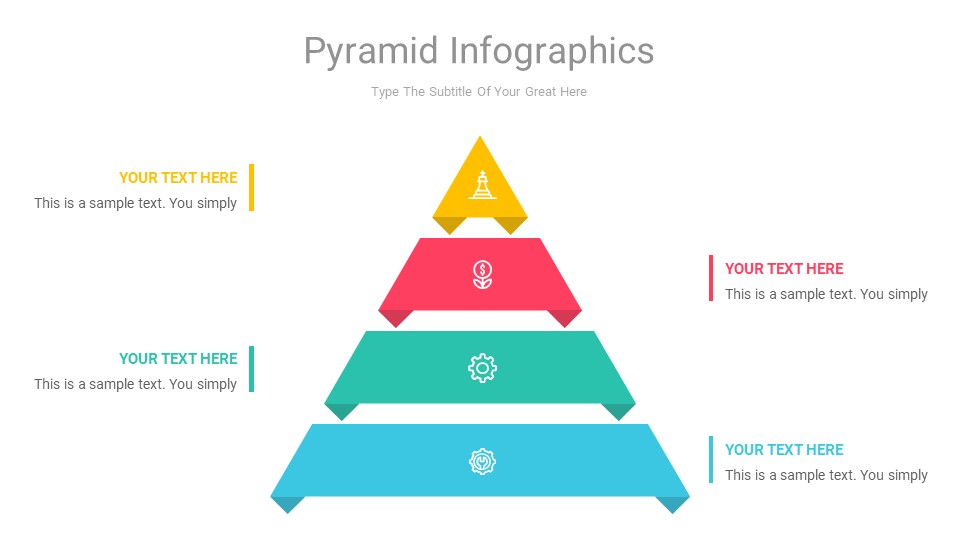 Pyramid Infographics

Type The Subtitle Of Your Great Here

YOUR TEXT HERE

This is a sample text. You simply

YOUR TEXT HERE

This is a sample text. You simply

YOUR TEXT HERE

This is a sample text. You simply

YOUR TEXT HERE

This is a sample text. You simply