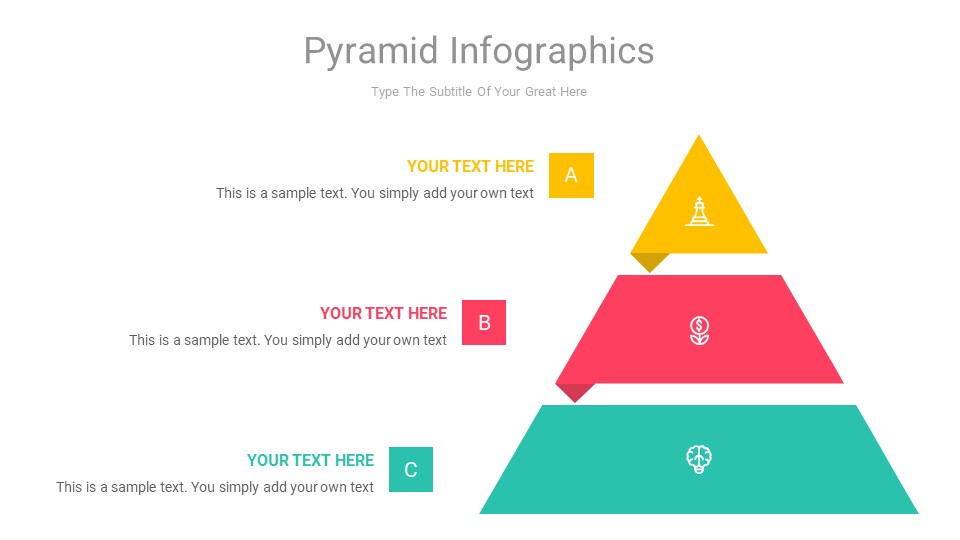 Pyramid Infographics

Type The Subtitle Of Your Great Here

YOUR TEXT HERE

This is a sample text. You simply add your own text

A

YOUR TEXT HERE

This is a sample text. You simply add your own text

B

YOUR TEXT HERE

This is a sample text. You simply add your own text

C