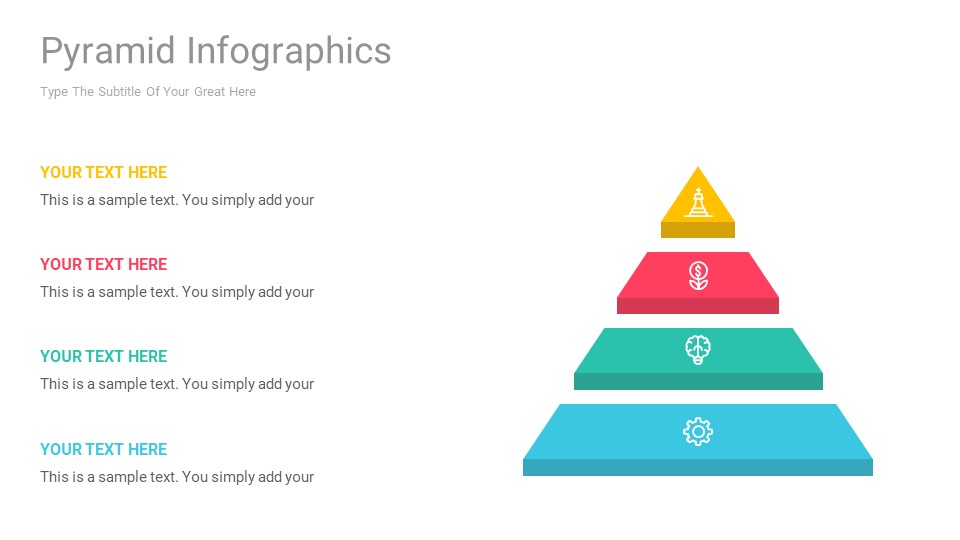 Pyramid Infographics

Type The Subtitle Of Your Great Here

YOUR TEXT HERE

This is a sample text. You simply add your

YOUR TEXT HERE

This is a sample text. You simply add your

YOUR TEXT HERE

This is a sample text. You simply add your

YOUR TEXT HERE

This is a sample text. You simply add your