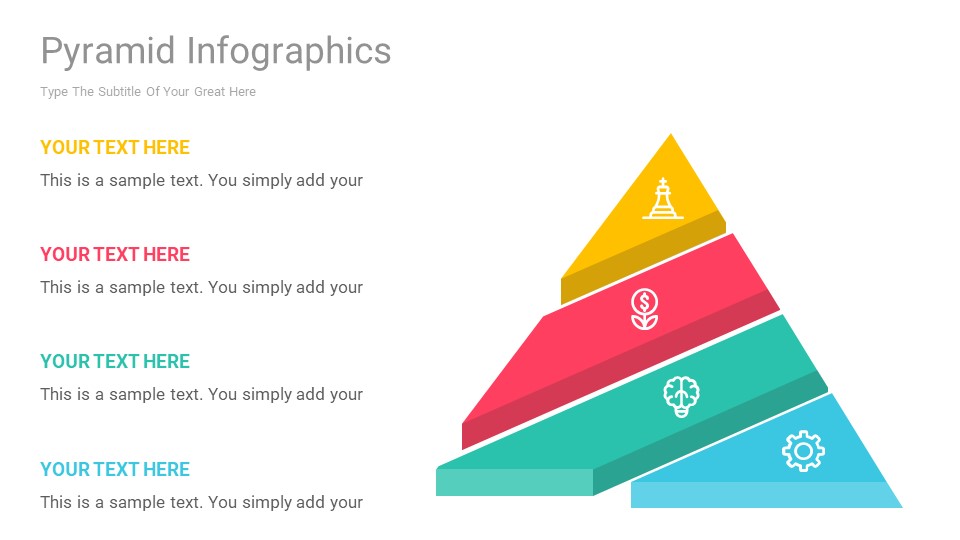 Pyramid Infographics

Type The Subtitle Of Your Great Here

YOUR TEXT HERE

This is a sample text. You simply add your

YOUR TEXT HERE

This is a sample text. You simply add your

YOUR TEXT HERE

This is a sample text. You simply add your

YOUR TEXT HERE

This is a sample text. You simply add your