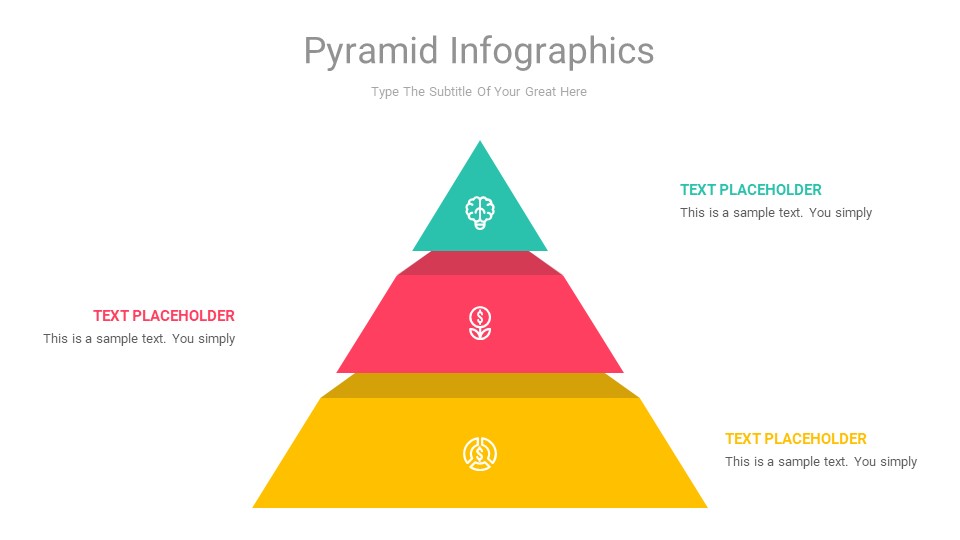 Pyramid Infographics

Type The Subtitle Of Your Great Here

TEXT PLACEHOLDER
This is a sample text. You simply

TEXT PLACEHOLDER
This is a sample text. You simply

TEXT PLACEHOLDER
This is a sample text. You simply