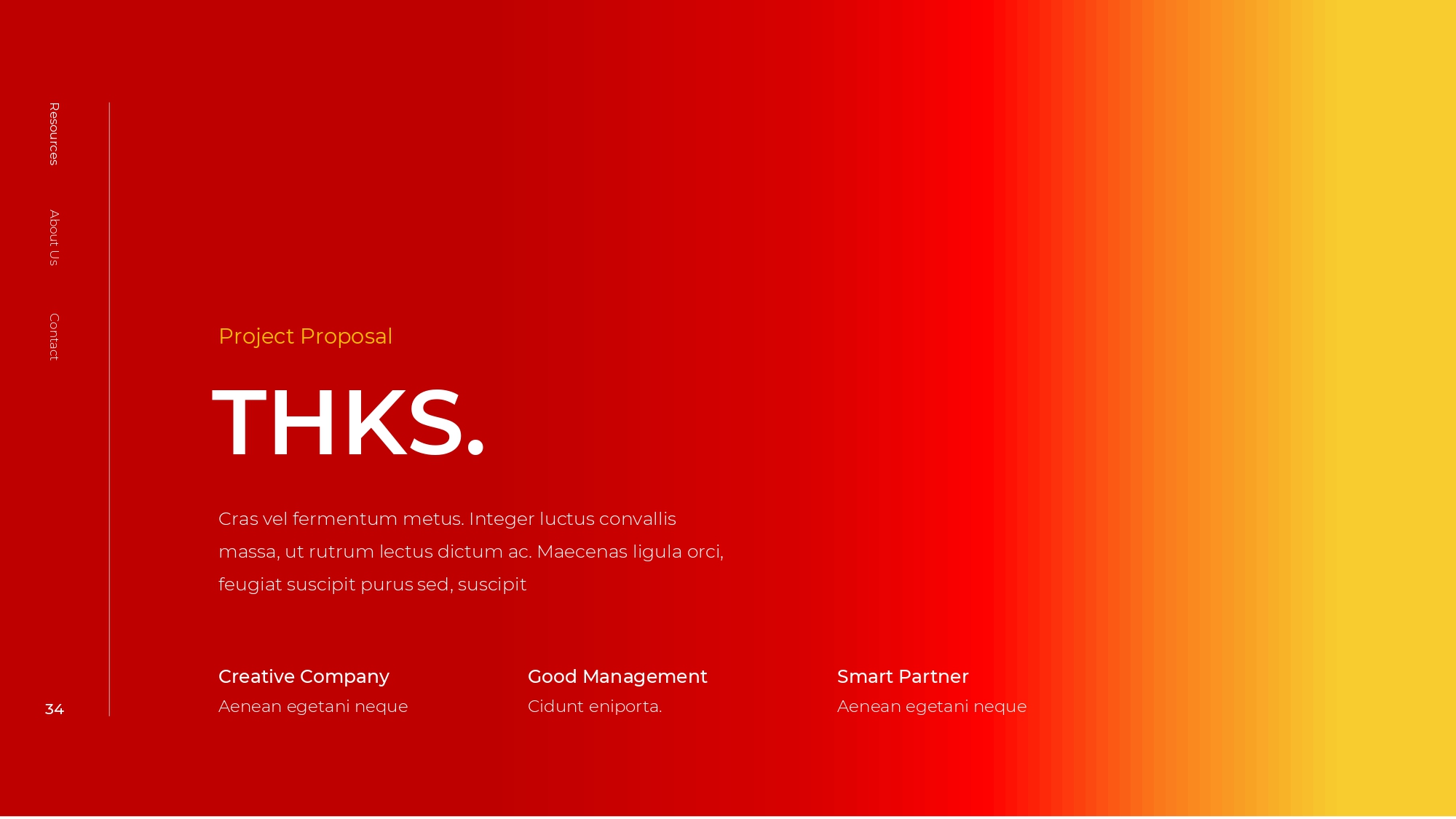 Resources

About Us

Contact

Project Proposal

THKS.

Cras vel fermentum metus. Integer luctus convallis massa, ut rutrum lectus dictum ac. Maecenas ligula orci, feugiat suscipit purus sed, suscipit

Creative Company

Aenean egetani neque

Good Management

Cidunt eniporta.

Smart Partner

Aenean egetani neque

34