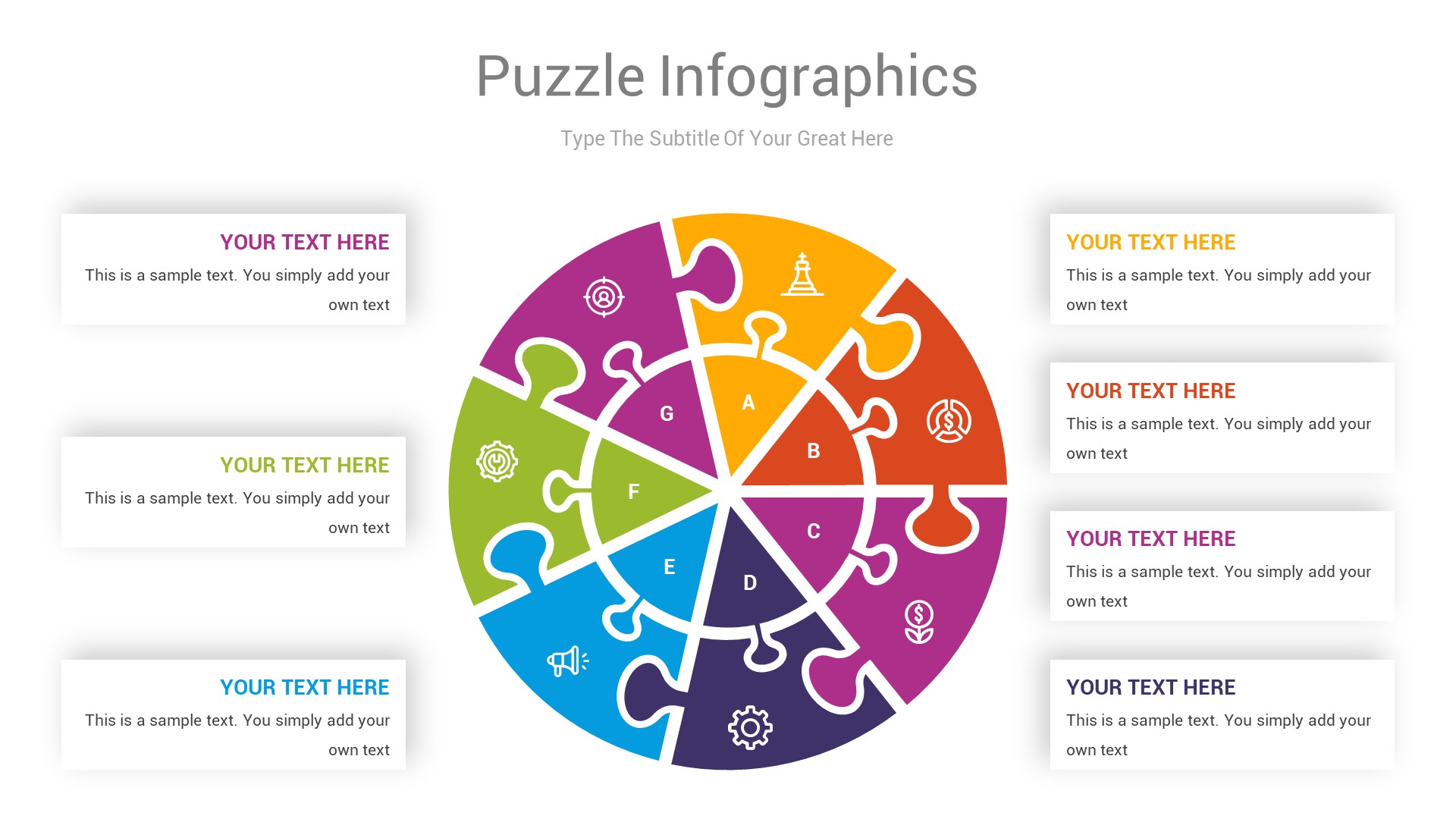 Puzzle Infographics

Type The Subtitle Of Your Great Here

YOUR TEXT HERE
This is a sample text. You simply add your own text

YOUR TEXT HERE
This is a sample text. You simply add your own text

YOUR TEXT HERE
This is a sample text. You simply add your own text

A

B

C

D

E

F

G

YOUR TEXT HERE
This is a sample text. You simply add your own text

YOUR TEXT HERE
This is a sample text. You simply add your own text

YOUR TEXT HERE
This is a sample text. You simply add your own text

YOUR TEXT HERE
This is a sample text. You simply add your own text