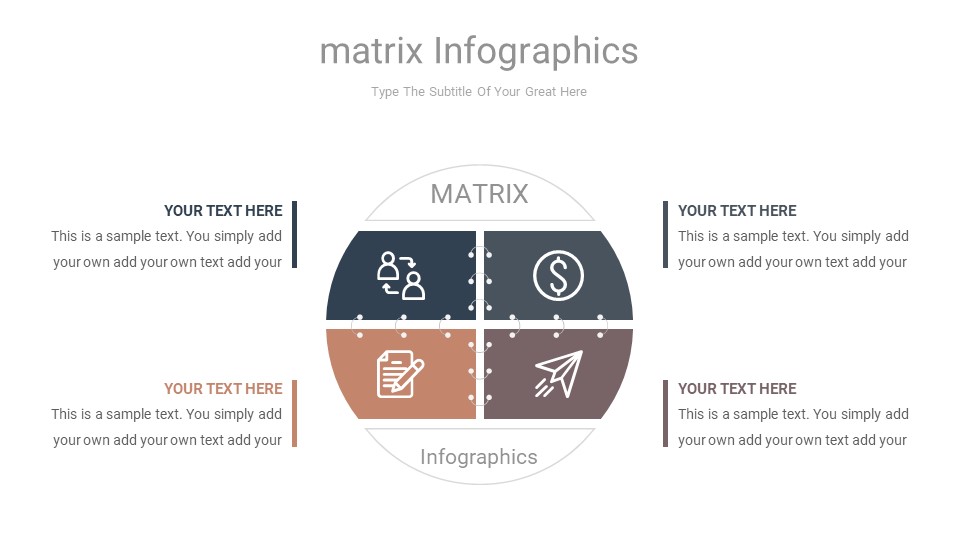 matrix Infographics

Type The Subtitle Of Your Great Here

MATRIX

YOUR TEXT HERE

This is a sample text. You simply add your own add your own text add your

YOUR TEXT HERE

This is a sample text. You simply add your own add your own text add your

YOUR TEXT HERE

This is a sample text. You simply add your own add your own text add your

YOUR TEXT HERE

This is a sample text. You simply add your own add your own text add your

Infographics