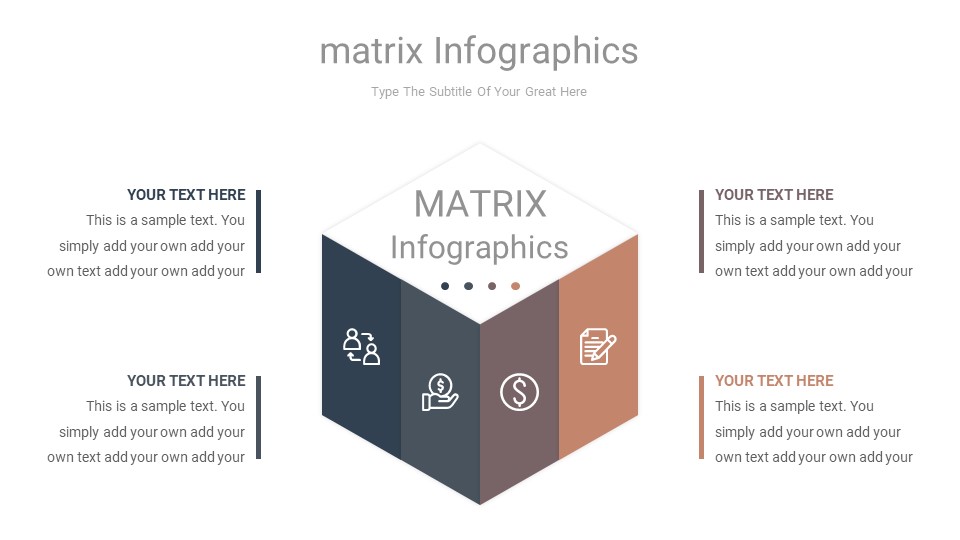 matrix Infographics

Type The Subtitle Of Your Great Here

YOUR TEXT HERE
This is a sample text. You simply add your own add your own text add your own add your

YOUR TEXT HERE
This is a sample text. You simply add your own add your own text add your own add your

MATRIX Infographics

YOUR TEXT HERE
This is a sample text. You simply add your own add your own text add your own add your

YOUR TEXT HERE
This is a sample text. You simply add your own add your own text add your own add your