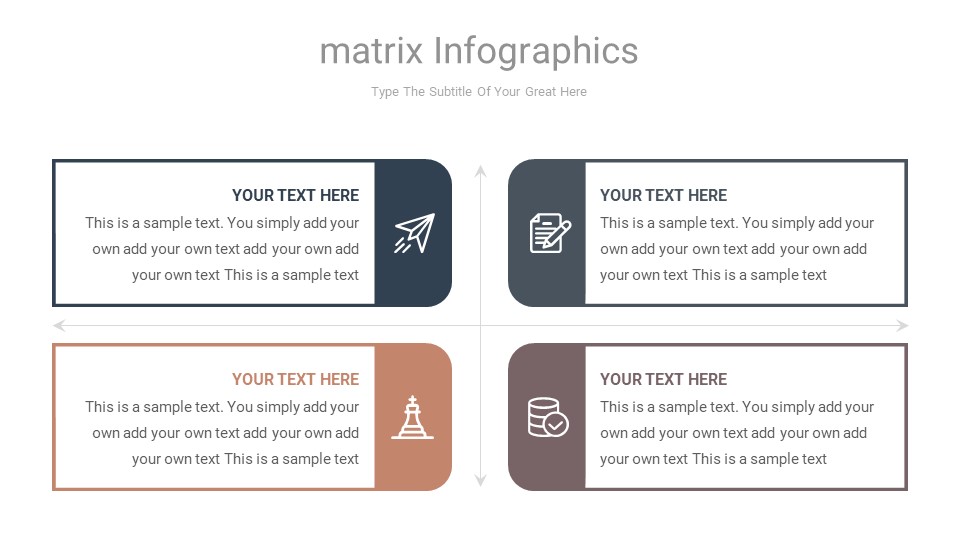 matrix Infographics

Type The Subtitle Of Your Great Here

YOUR TEXT HERE

This is a sample text. You simply add your own add your own text add your own add your own text This is a sample text

YOUR TEXT HERE

This is a sample text. You simply add your own add your own text add your own add your own text This is a sample text

YOUR TEXT HERE

This is a sample text. You simply add your own add your own text add your own add your own text This is a sample text

YOUR TEXT HERE

This is a sample text. You simply add your own add your own text add your own add your own text This is a sample text