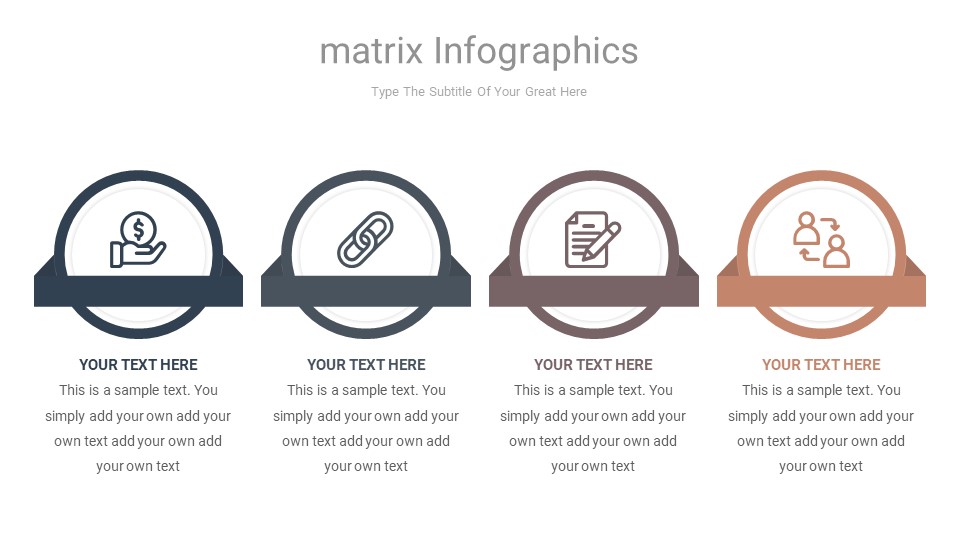 matrix Infographics

Type The Subtitle Of Your Great Here

YOUR TEXT HERE

This is a sample text. You simply add your own add your own text add your own add your own text

YOUR TEXT HERE

This is a sample text. You simply add your own add your own text add your own add your own text

YOUR TEXT HERE

This is a sample text. You simply add your own add your own text add your own add your own text

YOUR TEXT HERE

This is a sample text. You simply add your own add your own text add your own add your own text