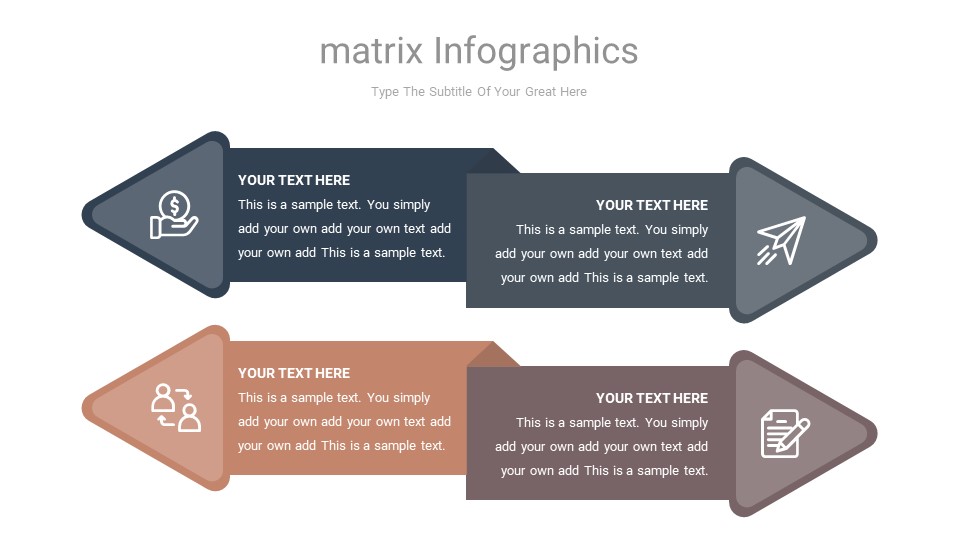 matrix Infographics

Type The Subtitle Of Your Great Here

YOUR TEXT HERE
This is a sample text. You simply add your own add your own text add your own add This is a sample text.

YOUR TEXT HERE
This is a sample text. You simply add your own add your own text add your own add This is a sample text.

YOUR TEXT HERE
This is a sample text. You simply add your own add your own text add your own add This is a sample text.

YOUR TEXT HERE
This is a sample text. You simply add your own add your own text add your own add This is a sample text.