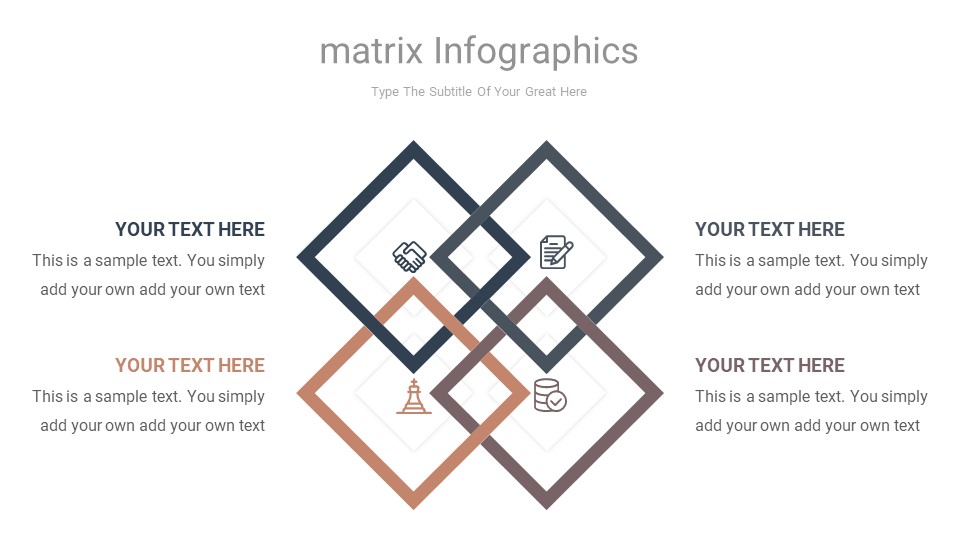 matrix Infographics

Type The Subtitle Of Your Great Here

YOUR TEXT HERE

This is a sample text. You simply add your own add your own text

YOUR TEXT HERE

This is a sample text. You simply add your own add your own text

YOUR TEXT HERE

This is a sample text. You simply add your own add your own text

YOUR TEXT HERE

This is a sample text. You simply add your own add your own text