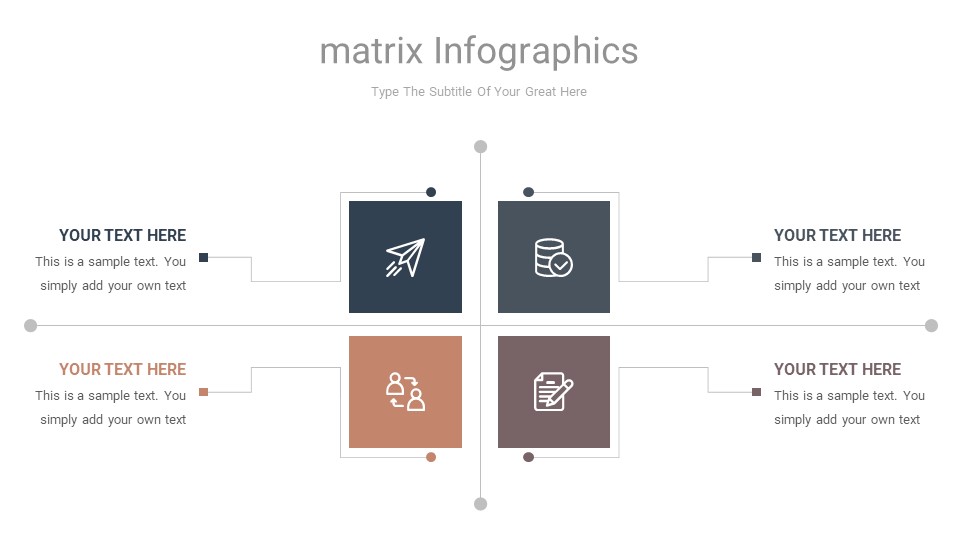 matrix Infographics

Type The Subtitle Of Your Great Here

YOUR TEXT HERE

This is a sample text. You simply add your own text

YOUR TEXT HERE

This is a sample text. You simply add your own text

YOUR TEXT HERE

This is a sample text. You simply add your own text

YOUR TEXT HERE

This is a sample text. You simply add your own text