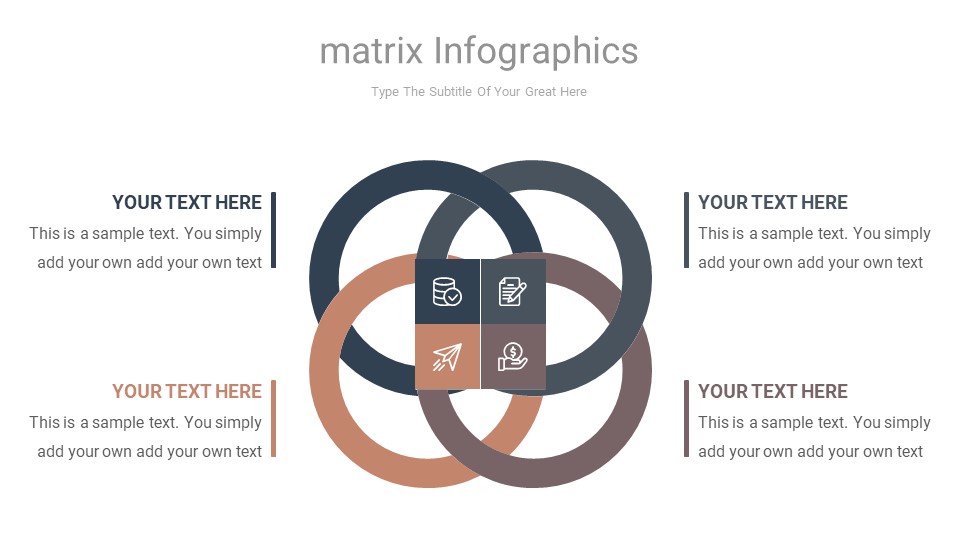 matrix Infographics

Type The Subtitle Of Your Great Here

YOUR TEXT HERE

This is a sample text. You simply add your own add your own text

YOUR TEXT HERE

This is a sample text. You simply add your own add your own text

YOUR TEXT HERE

This is a sample text. You simply add your own add your own text

YOUR TEXT HERE

This is a sample text. You simply add your own add your own text