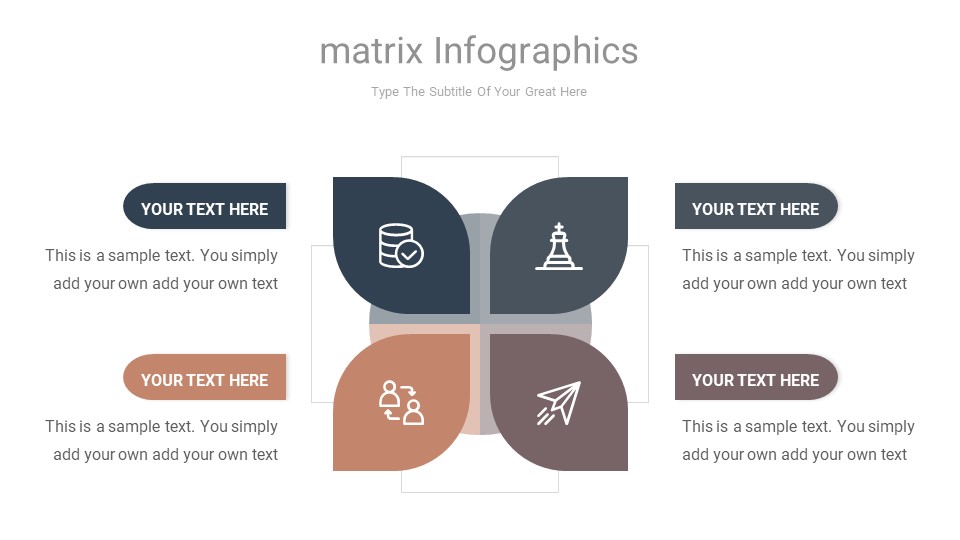 matrix Infographics

Type The Subtitle Of Your Great Here

YOUR TEXT HERE

This is a sample text. You simply add your own add your own text

YOUR TEXT HERE

This is a sample text. You simply add your own add your own text

YOUR TEXT HERE

This is a sample text. You simply add your own add your own text

YOUR TEXT HERE

This is a sample text. You simply add your own add your own text