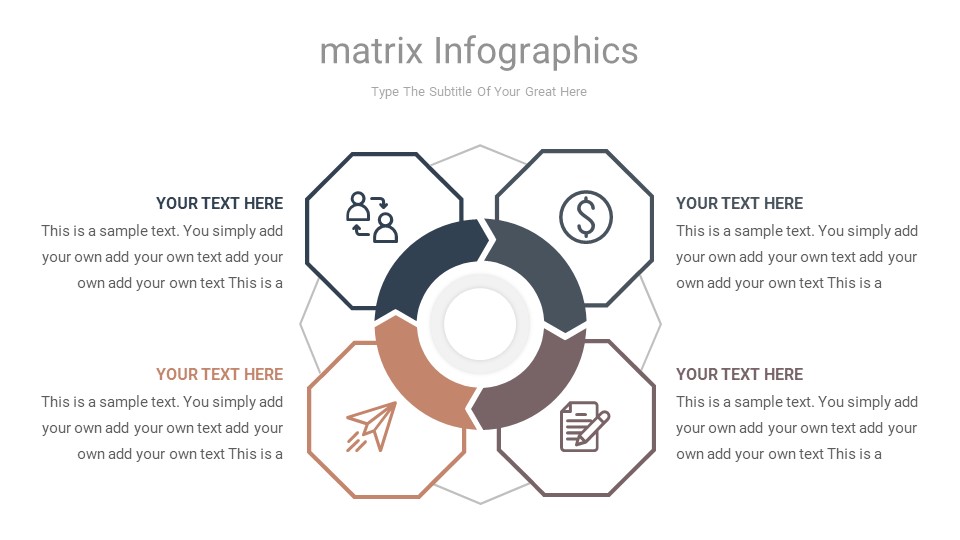 matrix Infographics

Type The Subtitle Of Your Great Here

YOUR TEXT HERE

This is a sample text. You simply add your own add your own text add your own add your own text This is a

YOUR TEXT HERE

This is a sample text. You simply add your own add your own text add your own add your own text This is a

YOUR TEXT HERE

This is a sample text. You simply add your own add your own text add your own add your own text This is a

YOUR TEXT HERE

This is a sample text. You simply add your own add your own text add your own add your own text This is a